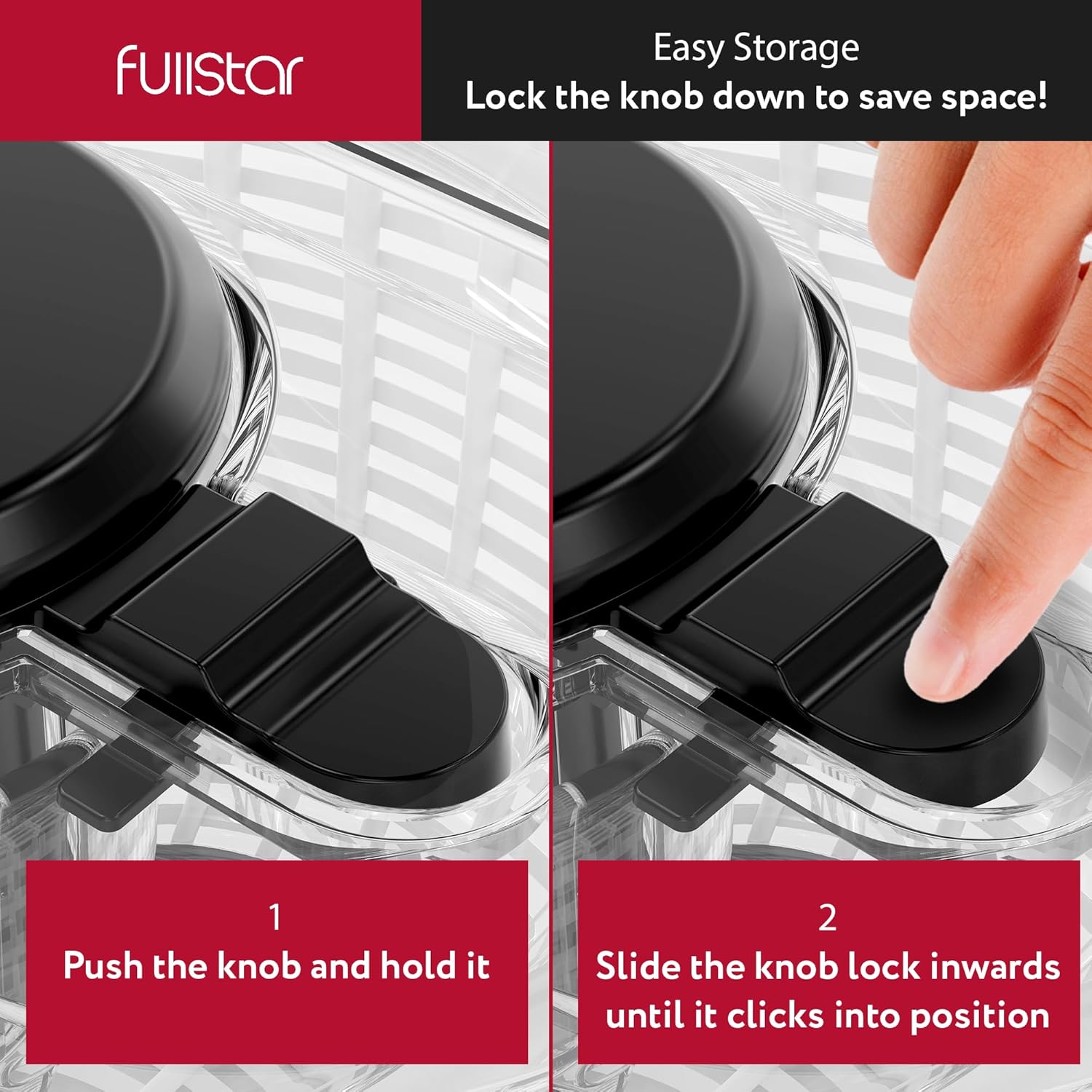 fullstar

Easy Storage
Lock the knob down to save space!

1
Push the knob and hold it

2
Slide the knob lock inwards until it clicks into position