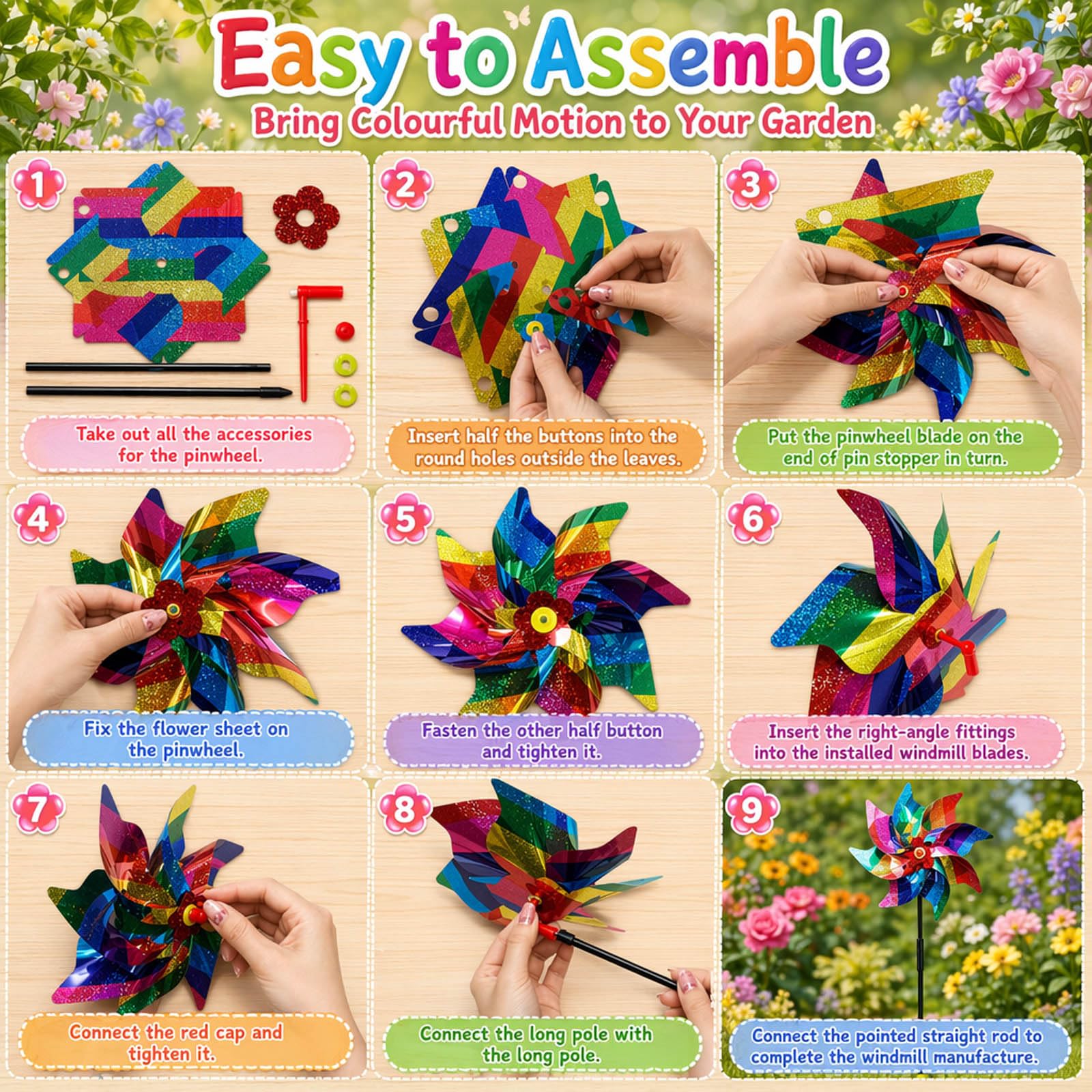 Easy to Assemble
Bring Colourful Motion to Your Garden

1
Take out all the accessories for the pinwheel.

2
Insert half the buttons into the round holes outside the leaves.

3
Put the pinwheel blade on the end of pin stopper in turn.

4
Fix the flower sheet on the pinwheel.

5
Fasten the other half button and tighten it.

6
Insert the right-angle fittings into the installed windmill blades.

7
Connect the red cap and tighten it.

8
Connect the long pole with the long pole.

9
Connect the pointed straight rod to complete the windmill manufacture.