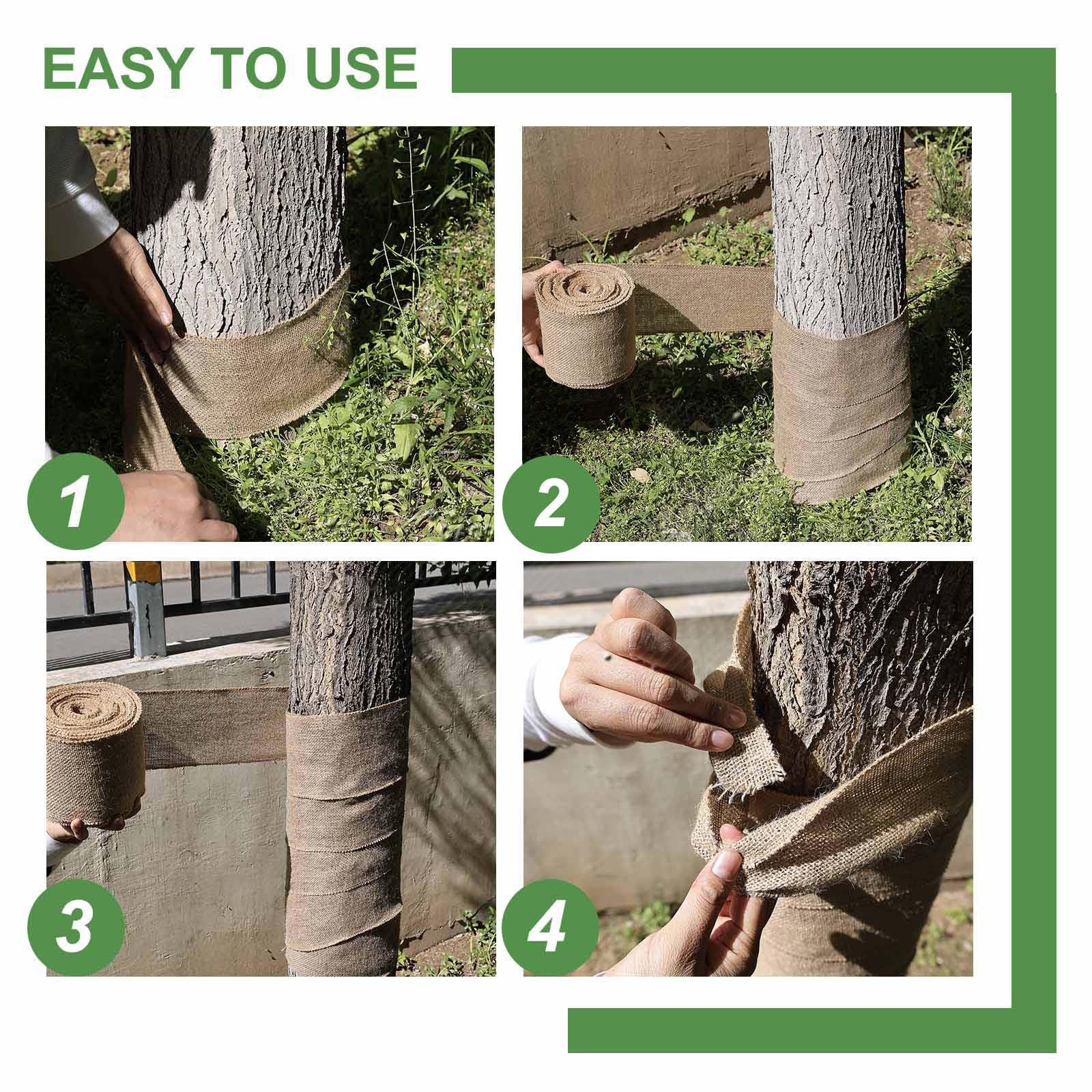 EASY TO USE

1

2

3

4