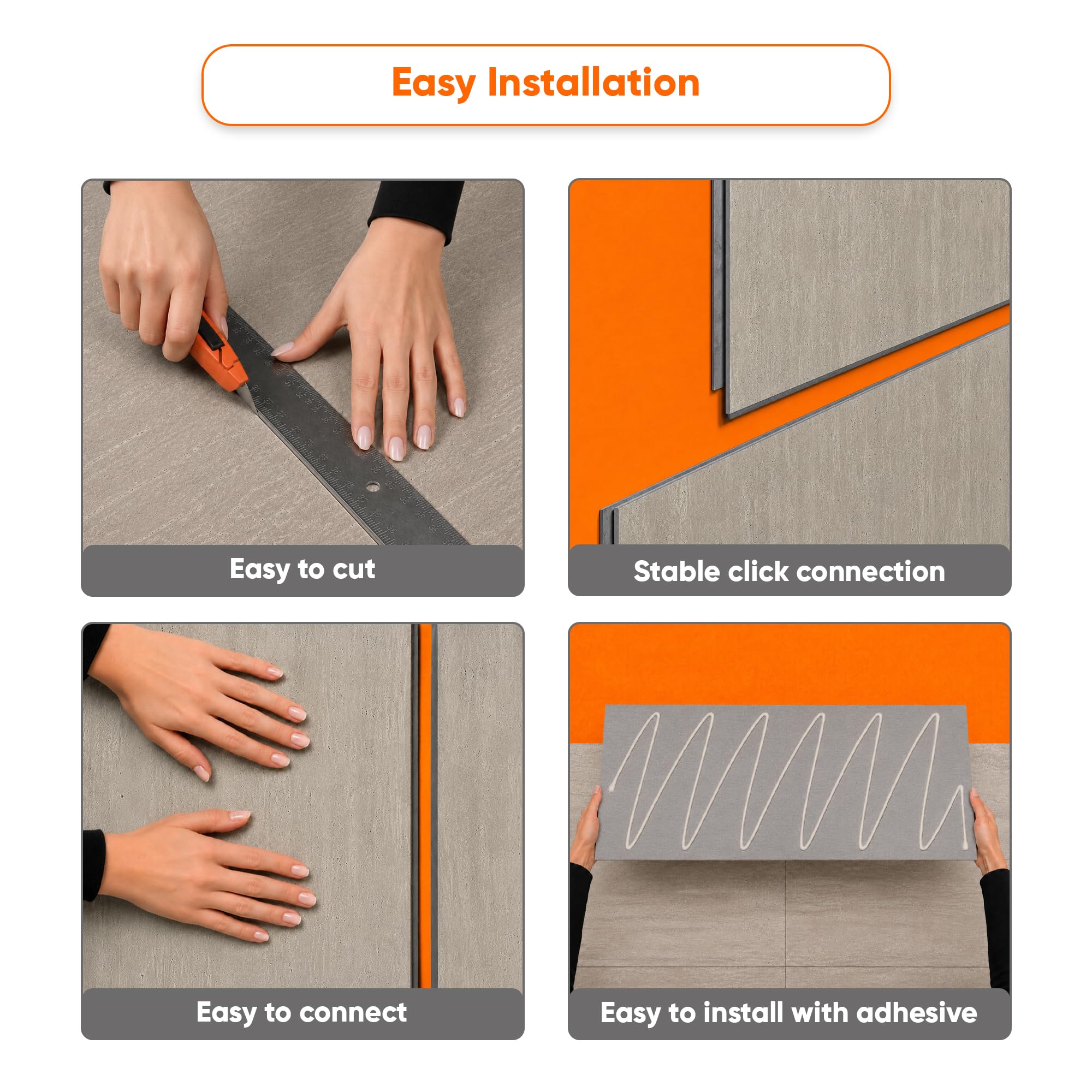 Easy Installation

Easy to cut

Stable click connection

Easy to connect

Easy to install with adhesive