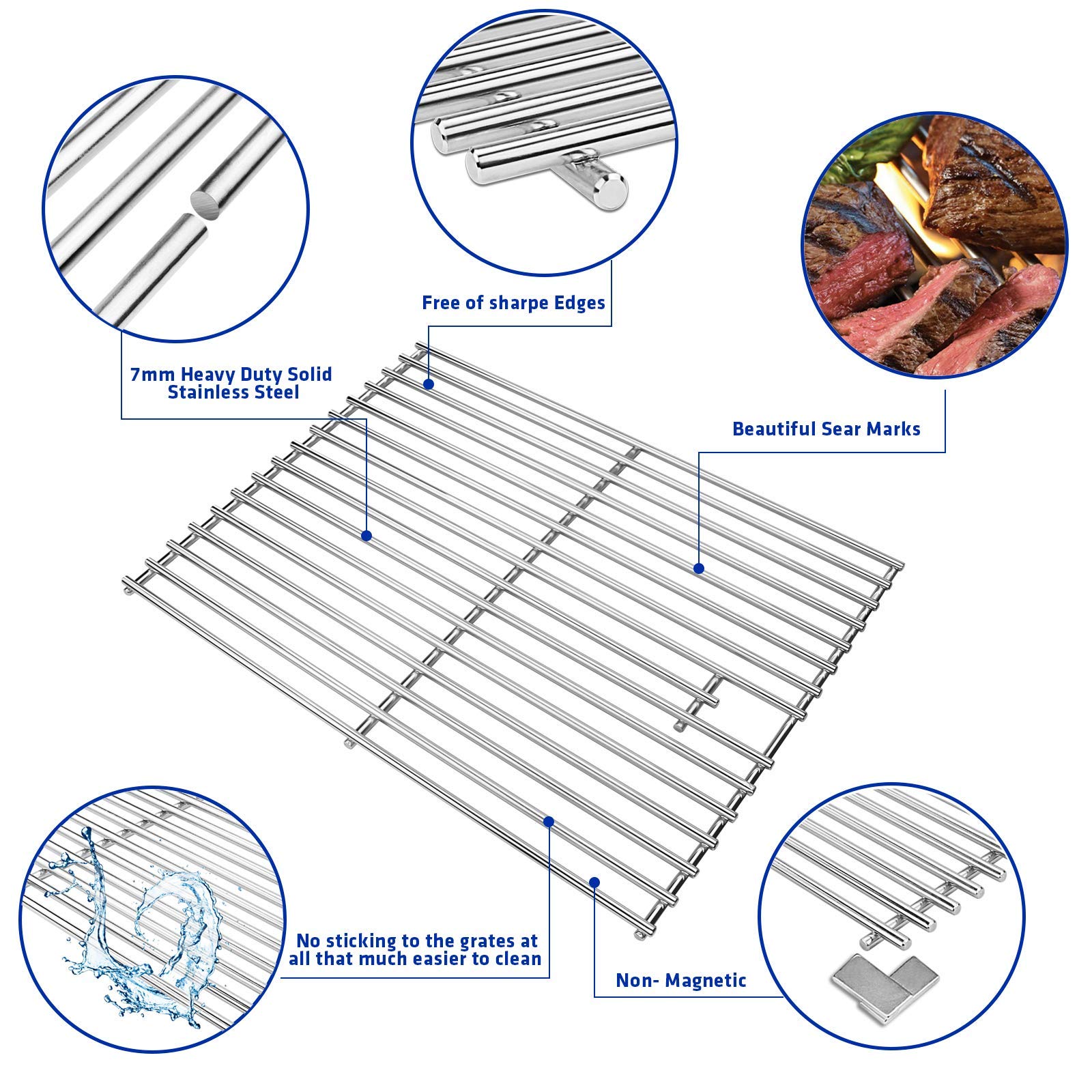 Free of sharpe Edges

7mm Heavy Duty Solid Stainless Steel

Beautiful Sear Marks

No sticking to the grates at all that much easier to clean

Non- Magnetic