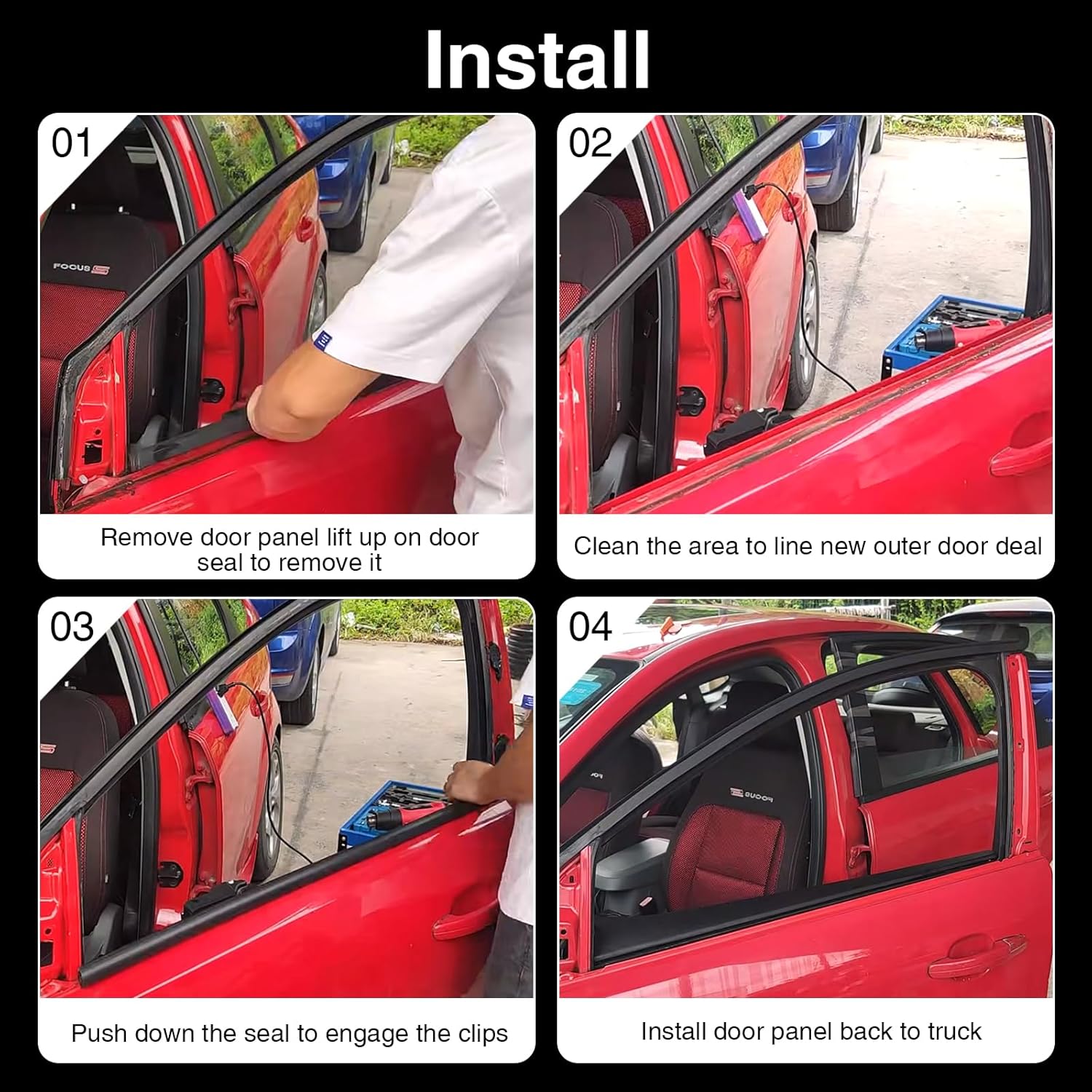 Install

01

FOCUS

Remove door panel lift up on door seal to remove it

02

Clean the area to line new outer door deal

03

Push down the seal to engage the clips

04

FOCUS

Install door panel back to truck