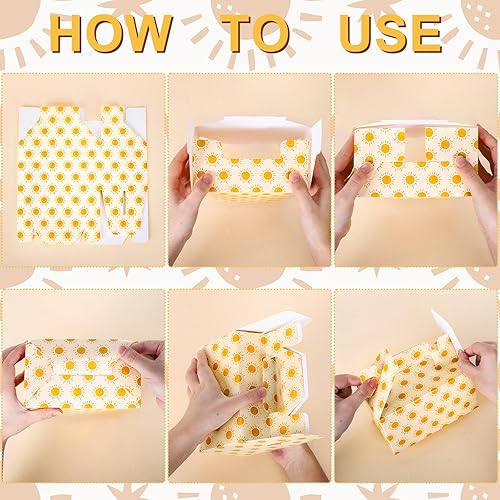 HOW TO USE