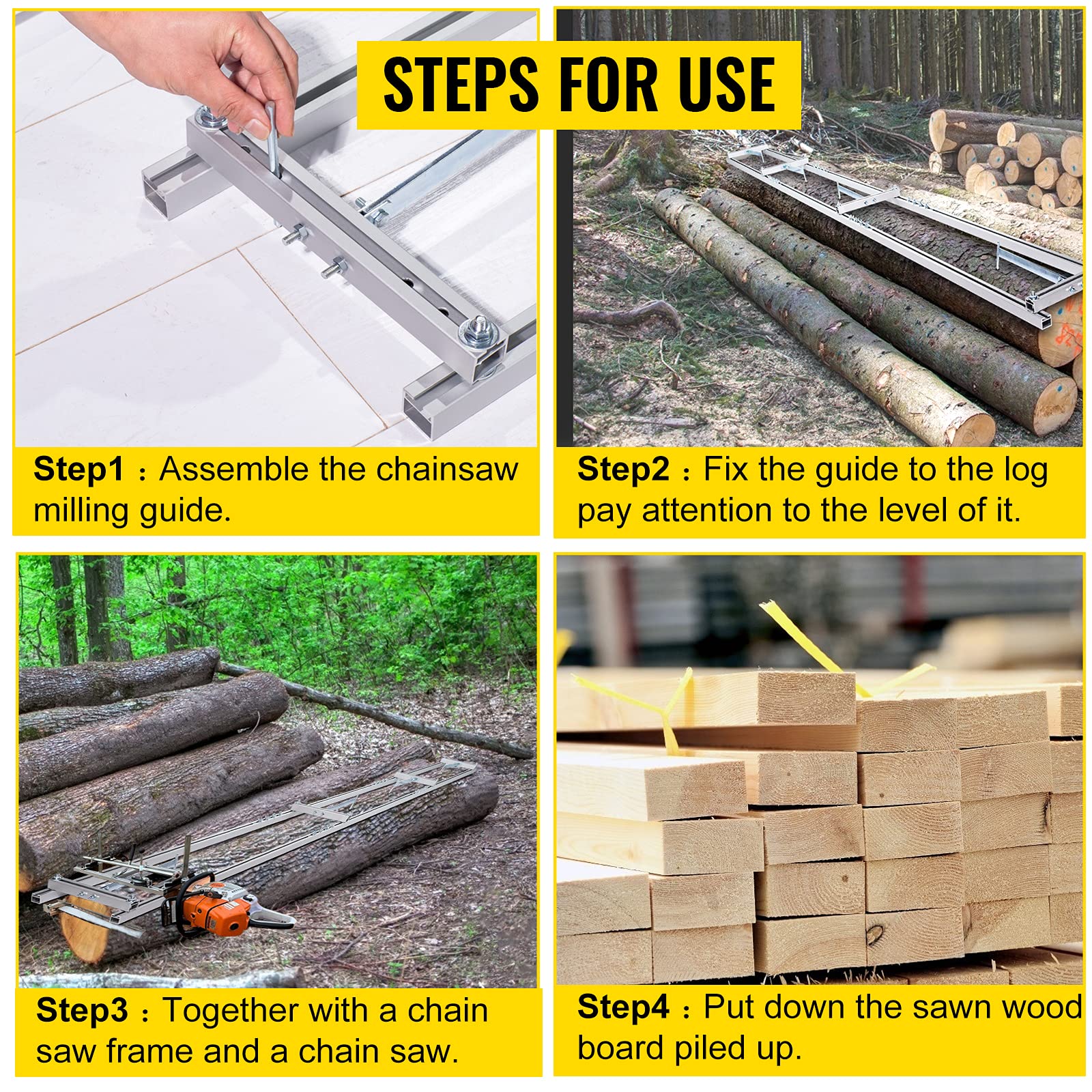 STEPS FOR USE

Step1 : Assemble the chainsaw milling guide.

Step2 : Fix the guide to the log pay attention to the level of it.

Step3 : Together with a chain saw frame and a chain saw.

Step4 : Put down the sawn wood board piled up.