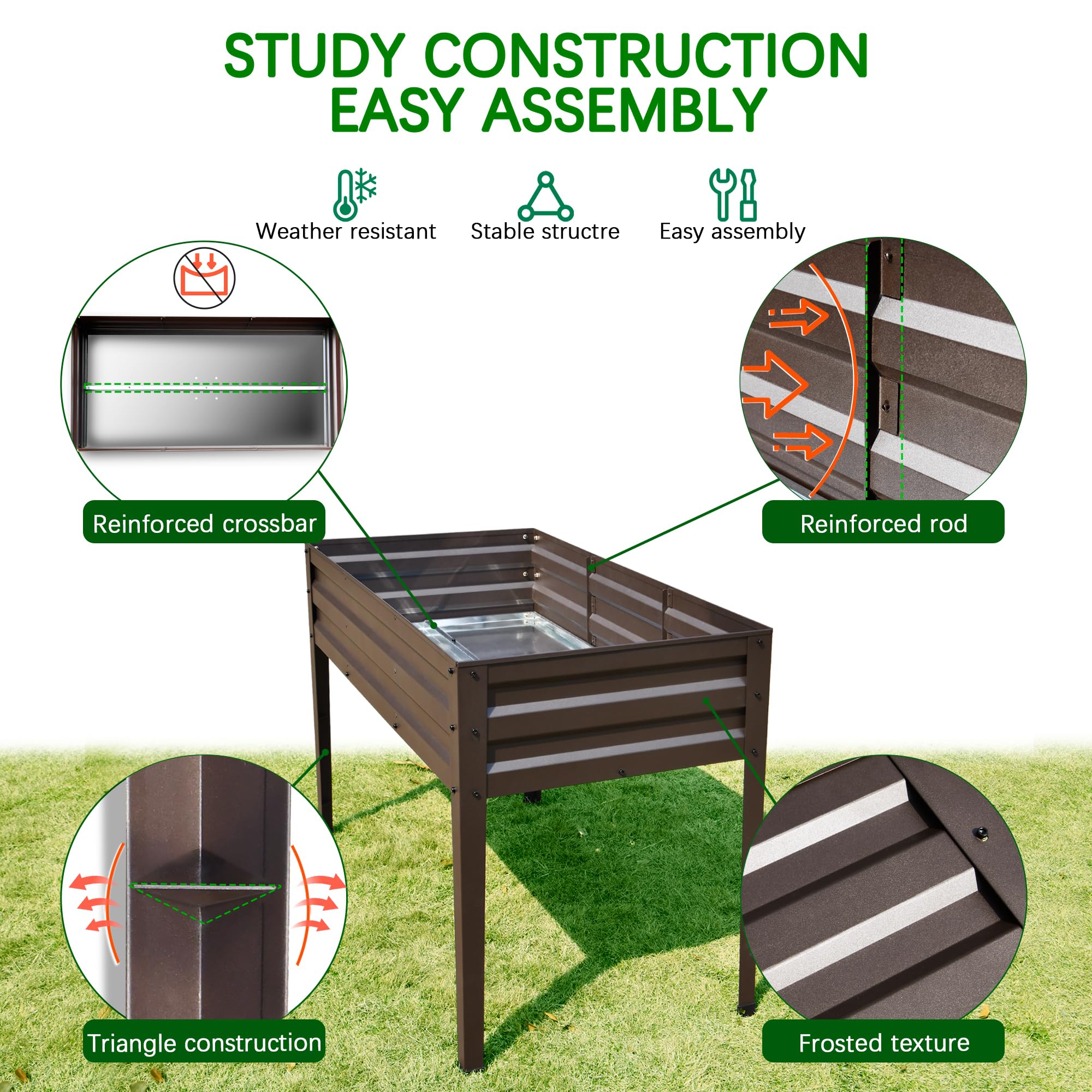 STUDY CONSTRUCTION
EASY ASSEMBLY

Weather resistant

Stable structre

Easy assembly

Reinforced crossbar

Reinforced rod

Triangle construction

Frosted texture