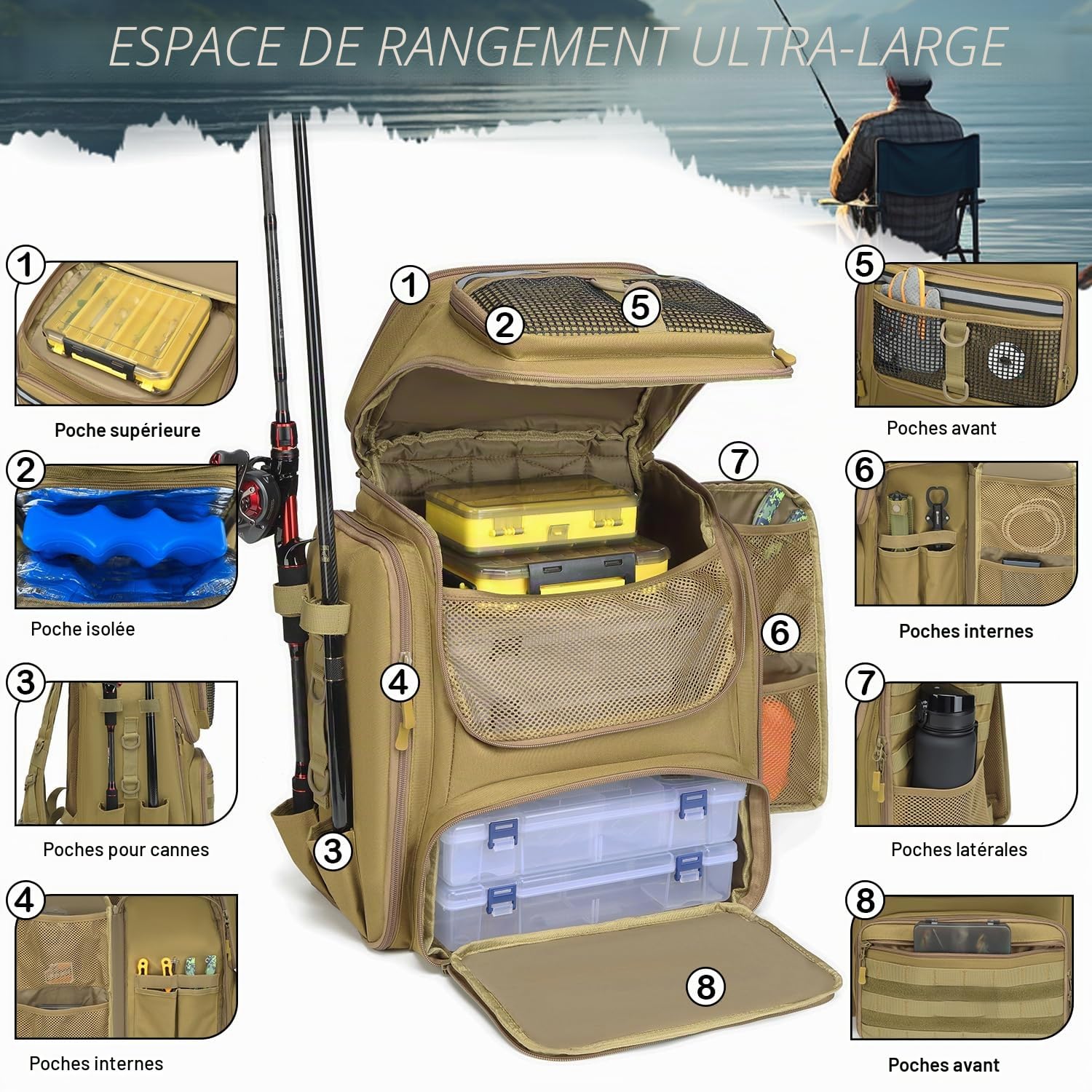 ESPACE DE RANGEMENT ULTRA-LARGE

1
Poche supérieure

2
Poche isolée

3
Poches pour cannes

4
Poches internes

1 2 5 7 6 4 3 8

5
Poches avant

6
Poches internes

7
Poches latérales

8
Poches avant