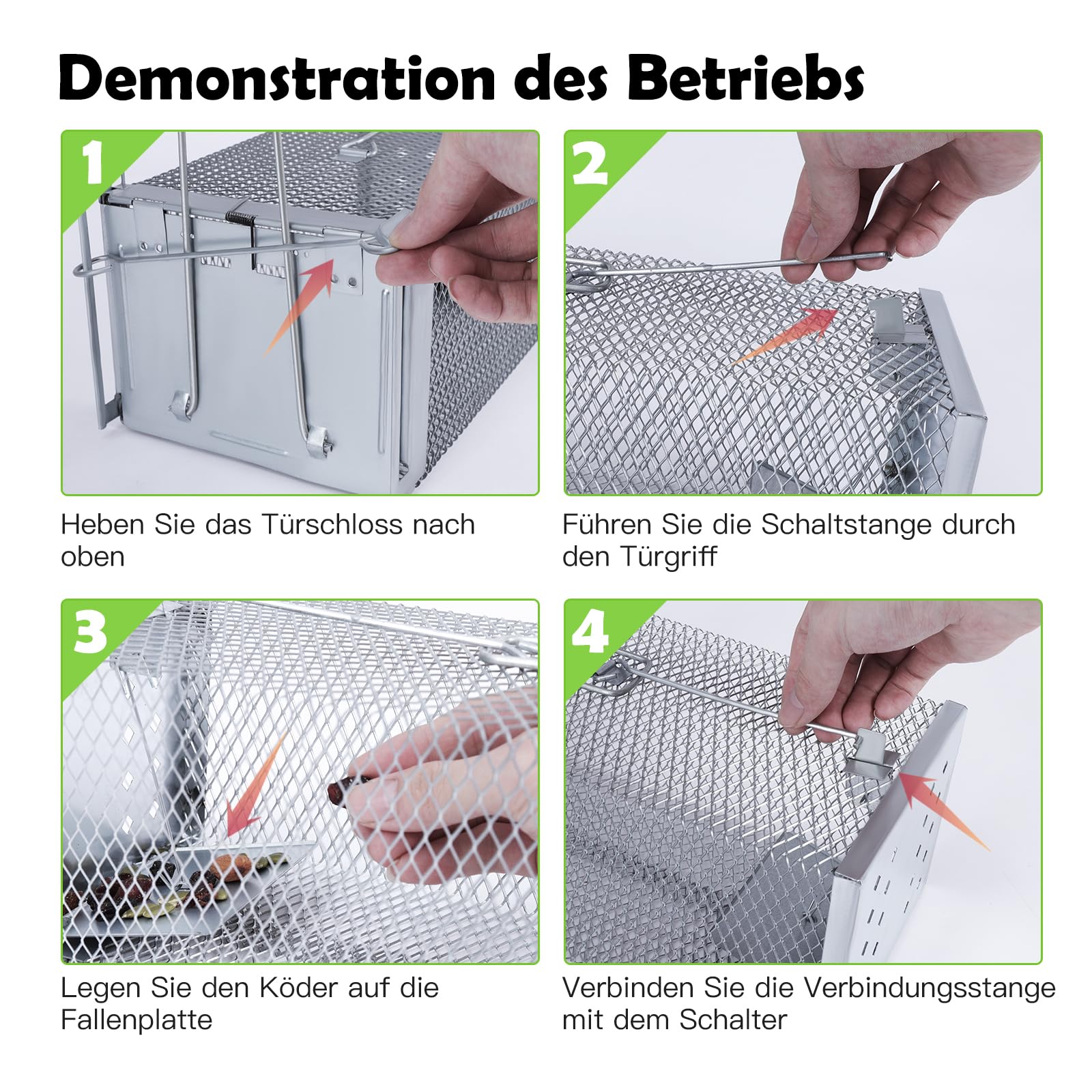 Demonstration des Betriebs

1

Heben Sie das Türschloss nach oben

2

Führen Sie die Schaltstange durch den Türgriff

3

Legen Sie den Köder auf die Fallenplatte

4

Verbinden Sie die Verbindungsstange mit dem Schalter