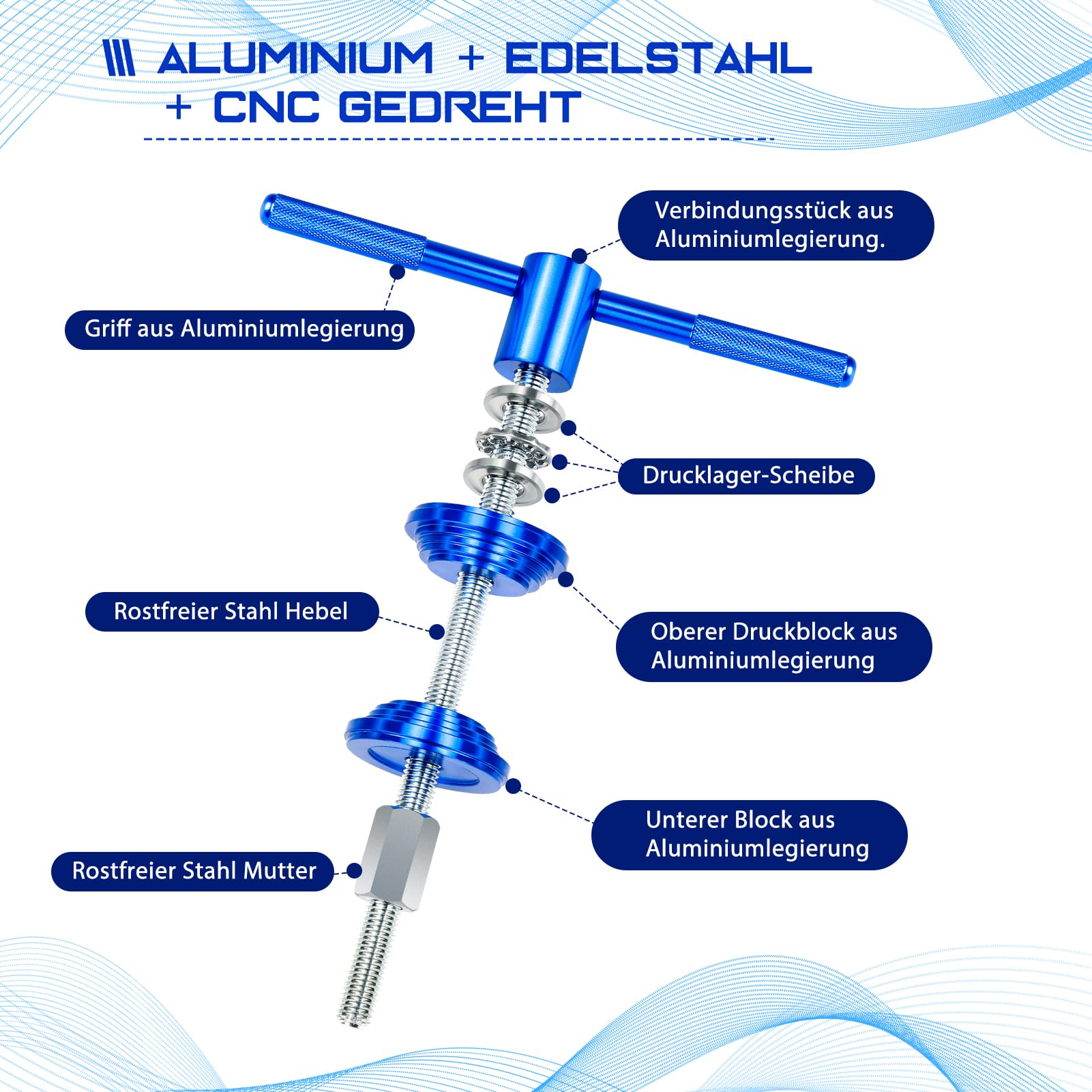 ALUMINIUM + EDELSTAHL + CNC GEDREHT

Verbindungsstück aus Aluminiumlegierung.

Griff aus Aluminiumlegierung

Drucklager-Scheibe

Rostfreier Stahl Hebel

Oberer Druckblock aus Aluminiumlegierung

Unterer Block aus Aluminiumlegierung

Rostfreier Stahl Mutter