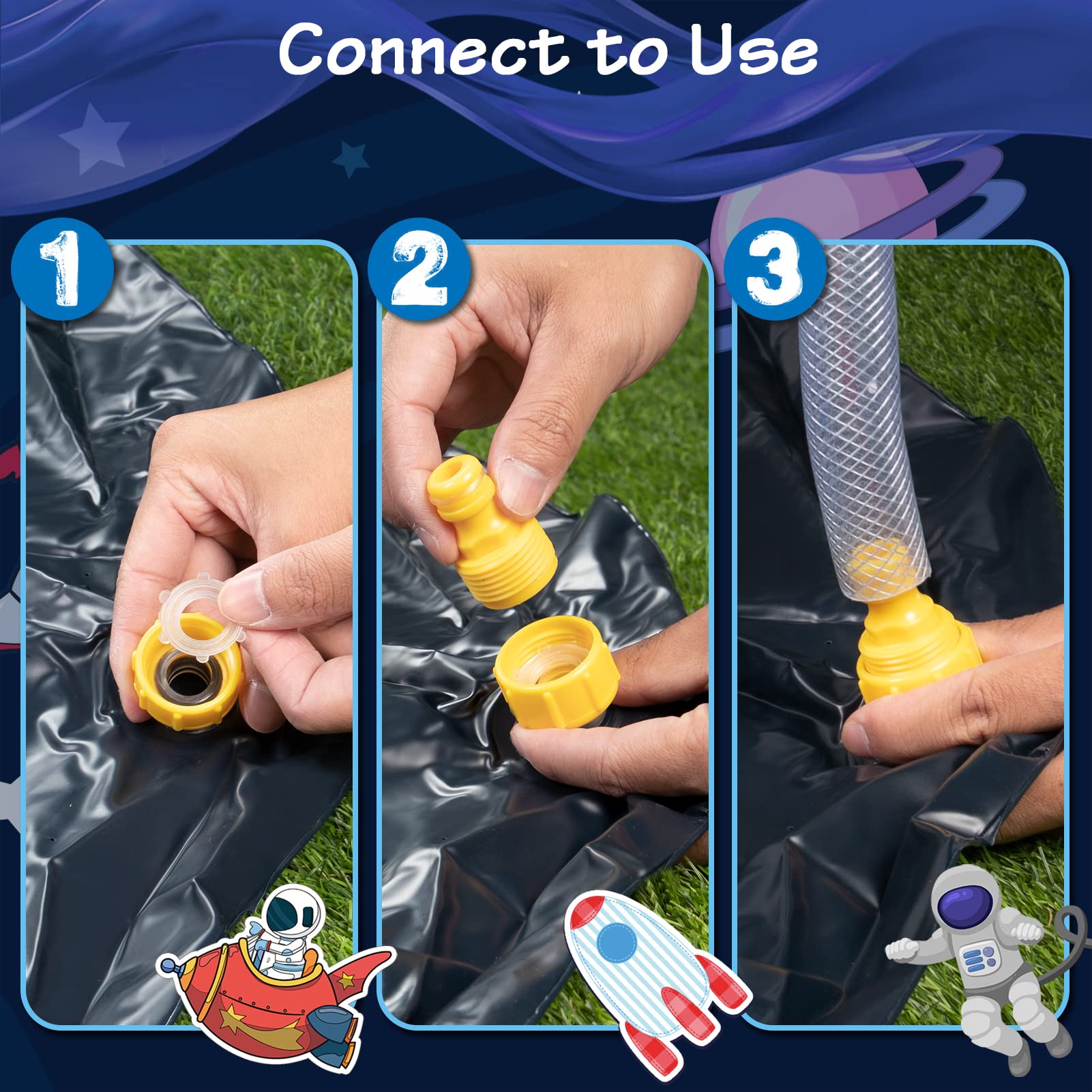 Connect to Use

1

2

3