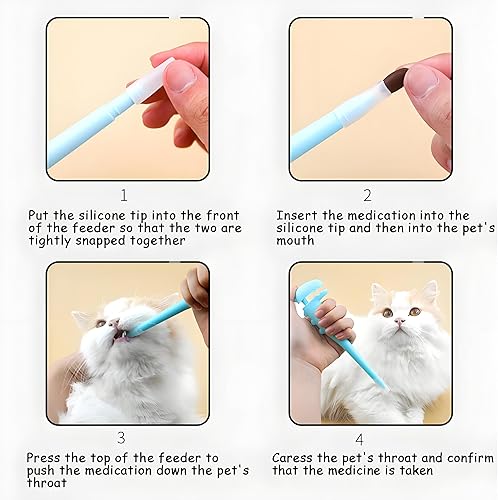 1

Put the silicone tip into the front of the feeder so that the two are tightly snapped together

2

Insert the medication into the silicone tip and then into the pet's mouth

3

Press the top of the feeder to push the medication down the pet's throat

4

Caress the pet's throat and confirm that the medicine is taken