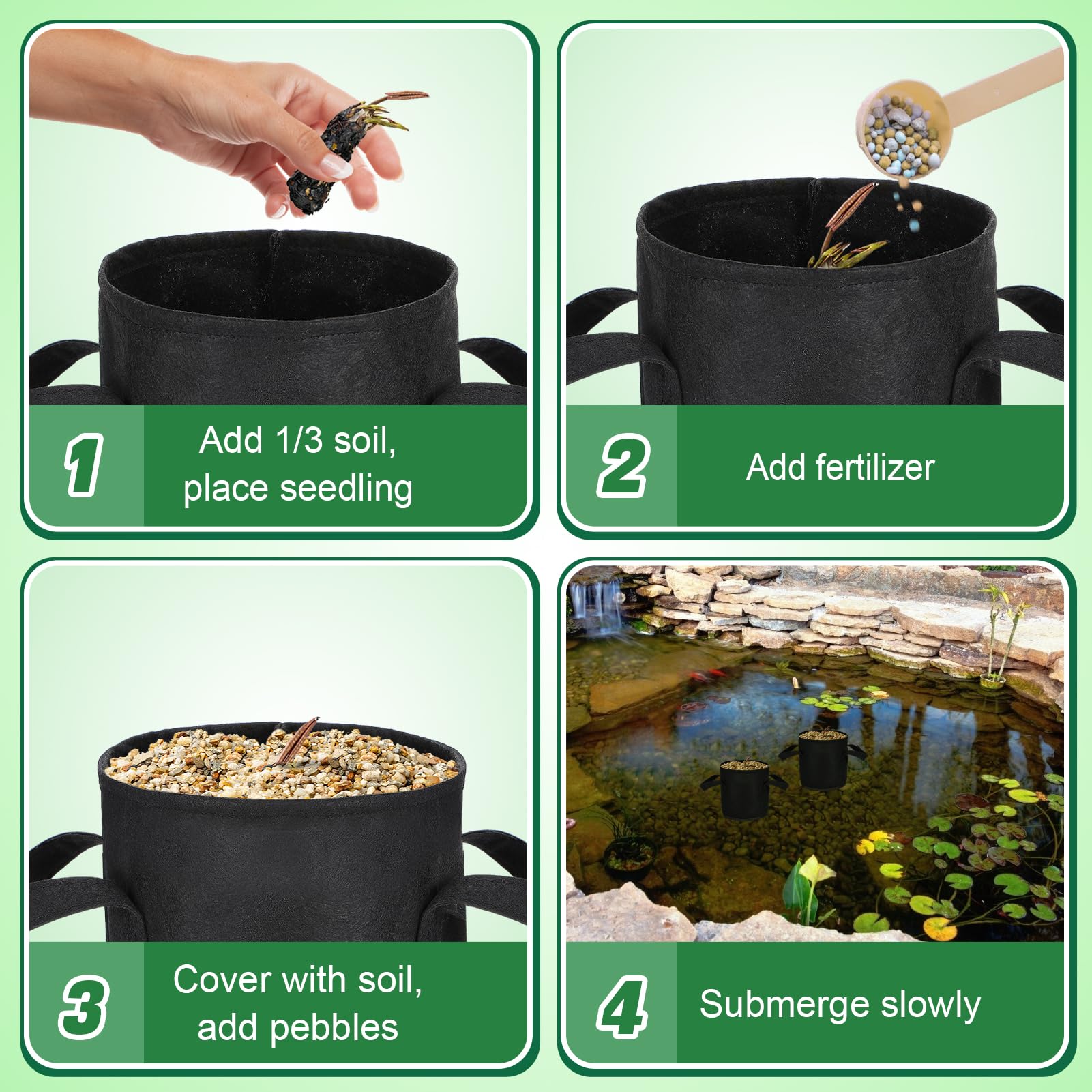 1

Add 1/3 soil, place seedling

2

Add fertilizer

3

Cover with soil, add pebbles

4

Submerge slowly