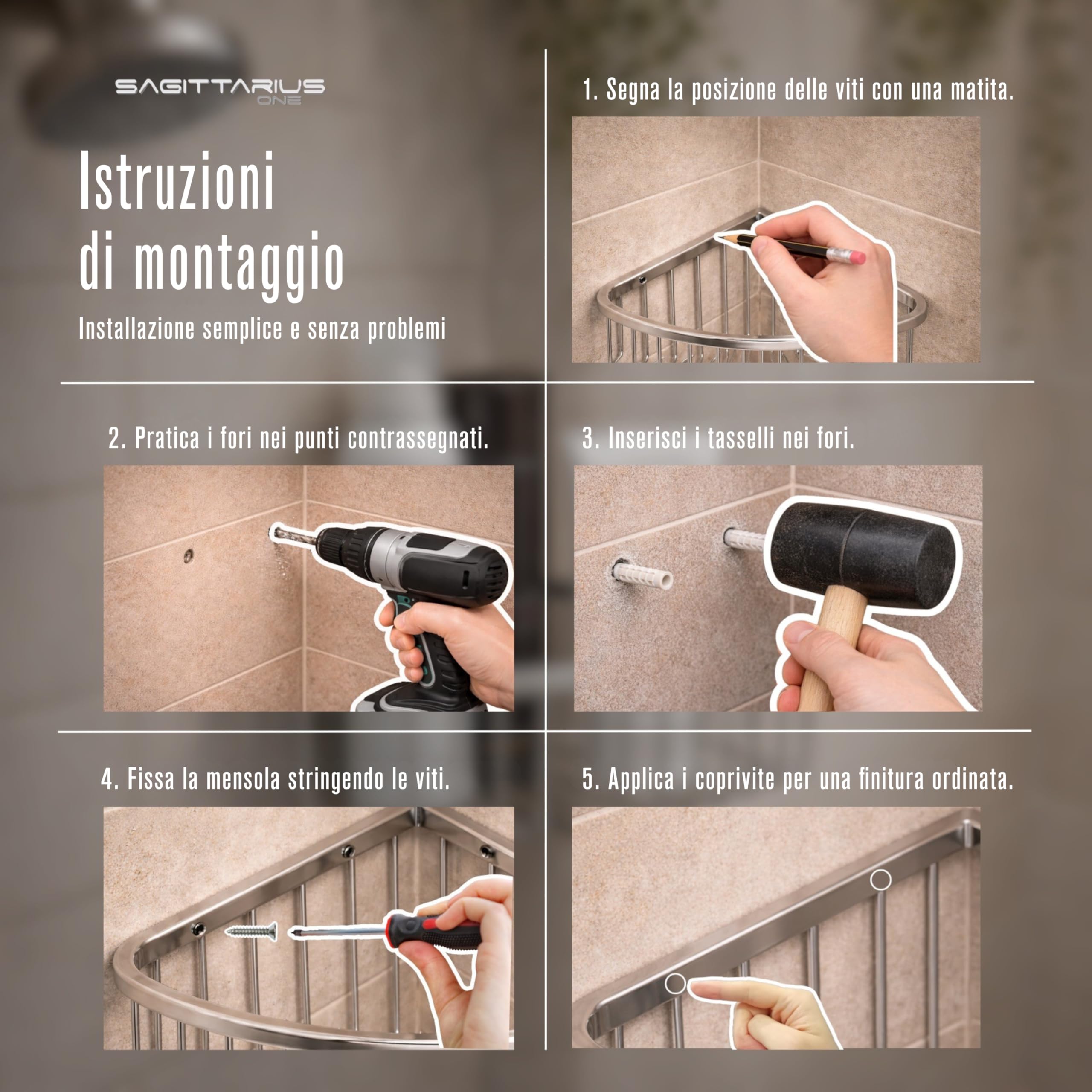 SAGITTARIUS
ONE

Istruzioni di montaggio

Installazione semplice e senza problemi

1. Segna la posizione delle viti con una matita.

2. Pratica i fori nei punti contrassegnati.

3. Inserisci i tasselli nei fori.

4. Fissa la mensola stringendo le viti.

5. Applica i coprivite per una finitura ordinata.