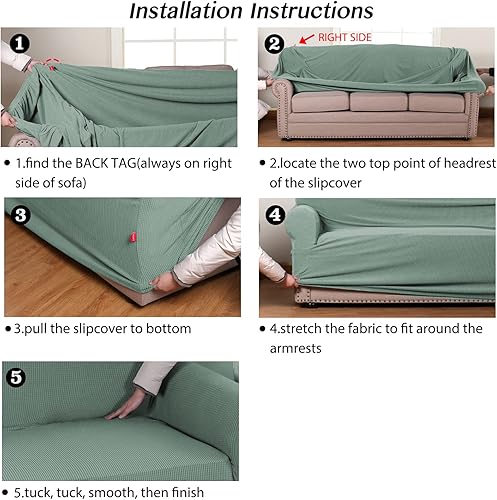 Installation Instructions

1

• 1.find the BACK TAG(always on right side of sofa)

2

RIGHT SIDE

• 2.locate the two top point of headrest of the slipcover

3

• 3.pull the slipcover to bottom

4

• 4.stretch the fabric to fit around the armrests

5

• 5.tuck, tuck, smooth, then finish