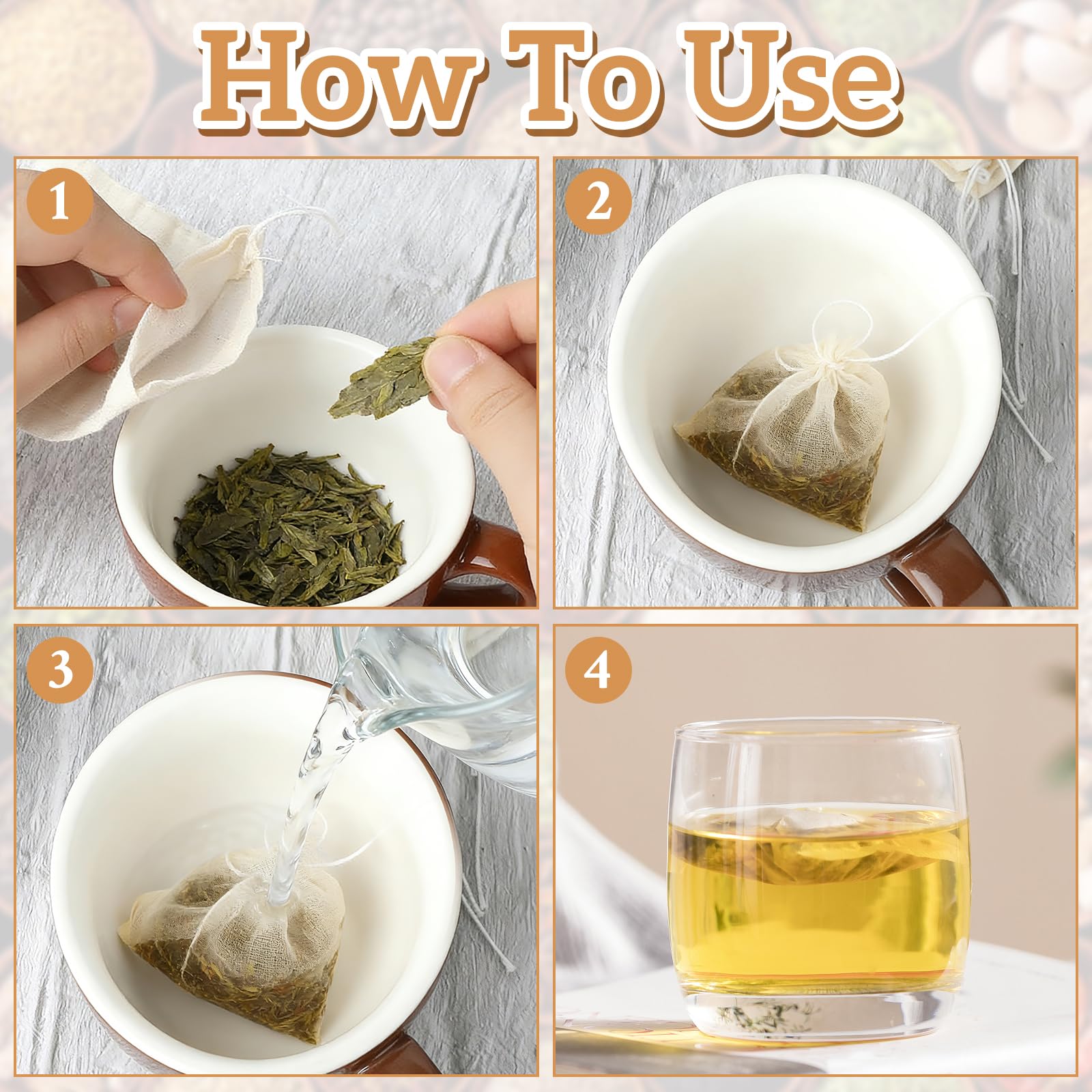 How To Use

1

2

3

4