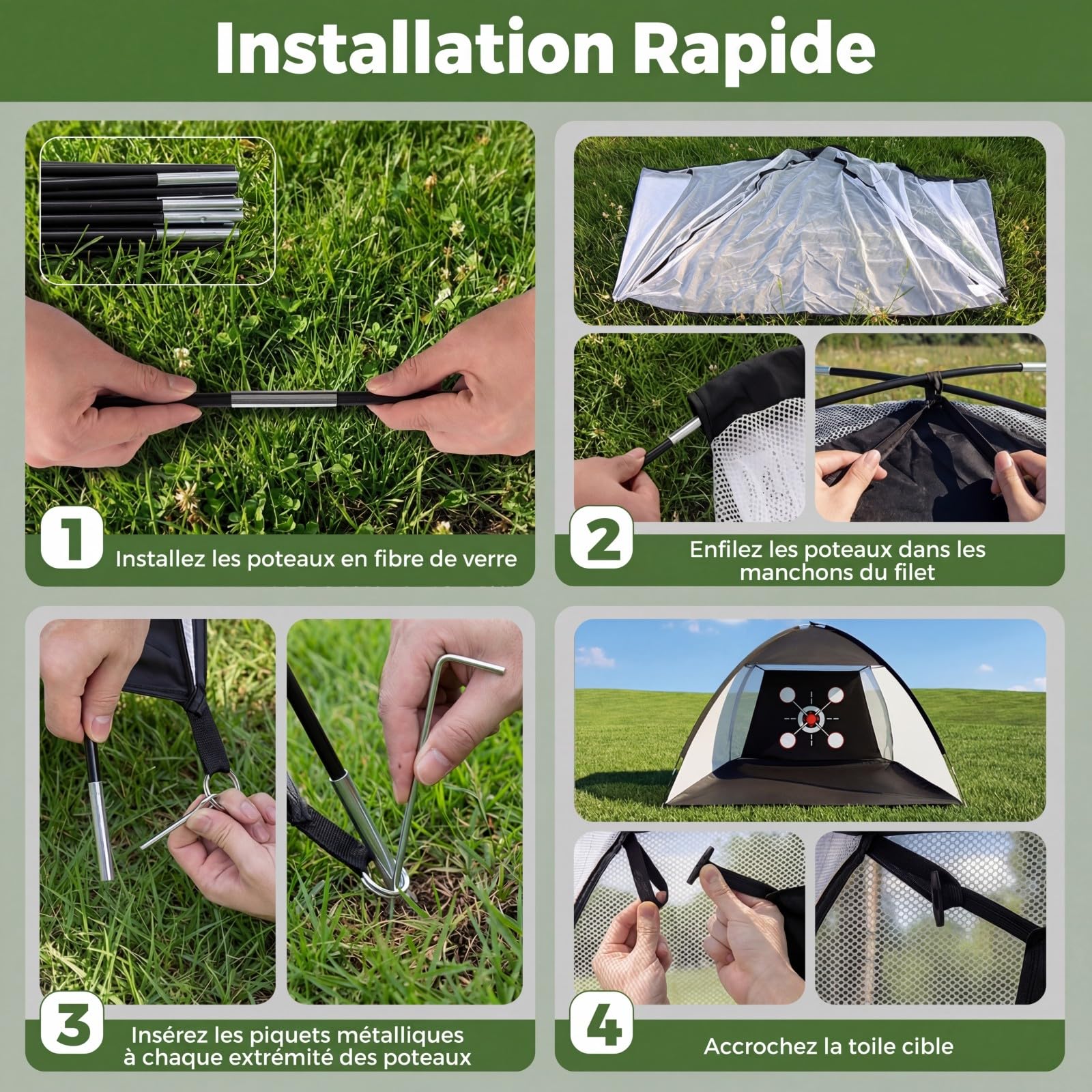 Installation Rapide

1 Installez les poteaux en fibre de verre

2 Enfilez les poteaux dans les manchons du filet

3 Insérez les piquets métalliques à chaque extrémité des poteaux

4 Accrochez la toile cible