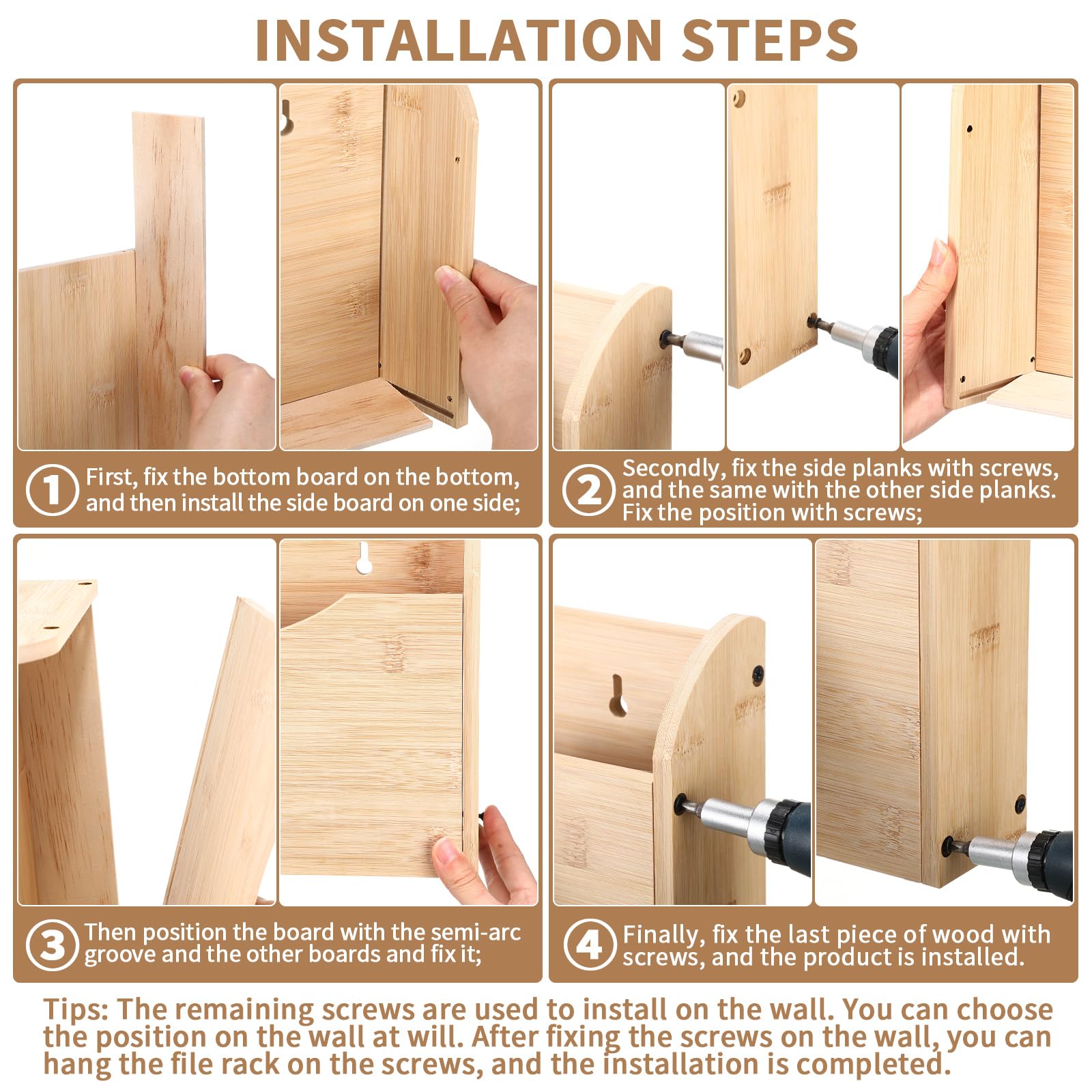 INSTALLATION STEPS

1 First, fix the bottom board on the bottom, and then install the side board on one side;

2 Secondly, fix the side planks with screws, and the same with the other side planks. Fix the position with screws;

3 Then position the board with the semi-arc groove and the other boards and fix it;

4 Finally, fix the last piece of wood with screws, and the product is installed.

Tips: The remaining screws are used to install on the wall. You can choose the position on the wall at will. After fixing the screws on the wall, you can hang the file rack on the screws, and the installation is completed.