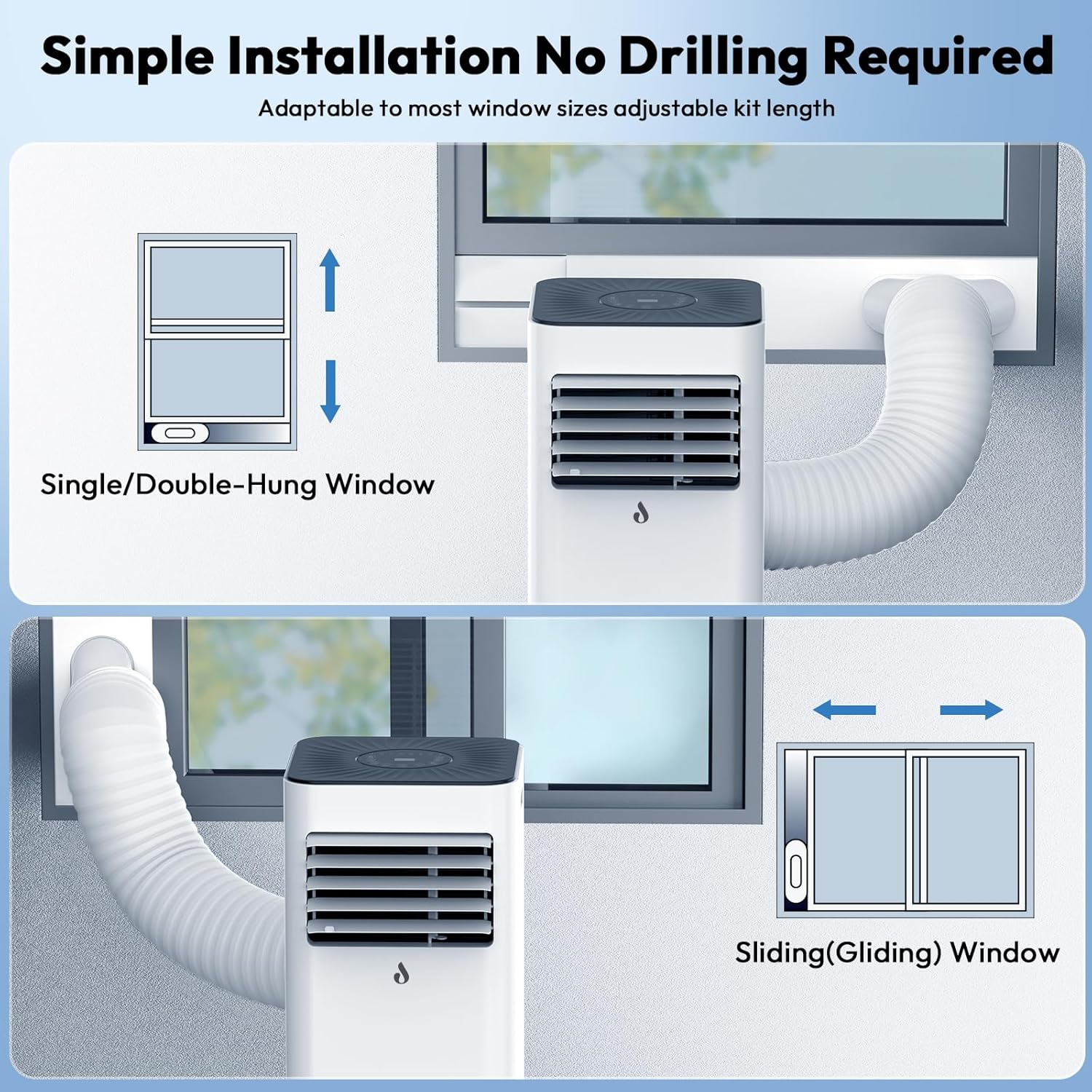 Simple Installation No Drilling Required

Adaptable to most window sizes adjustable kit length

Single/Double-Hung Window

Sliding(Gliding) Window