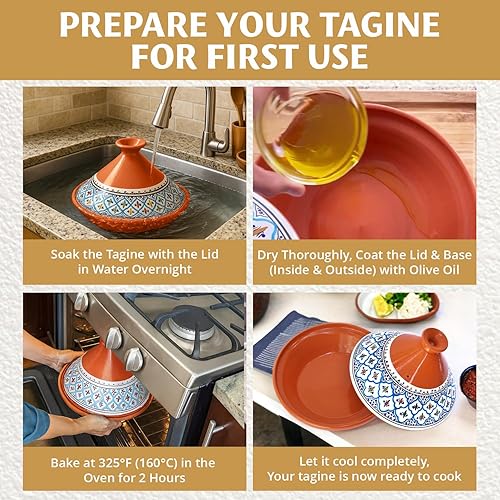 PREPARE YOUR TAGINE FOR FIRST USE

Soak the Tagine with the Lid in Water Overnight

Dry Thoroughly, Coat the Lid & Base (Inside & Outside) with Olive Oil

Bake at 325°F (160°C) in the Oven for 2 Hours

Let it cool completely,
Your tagine is now ready to cook