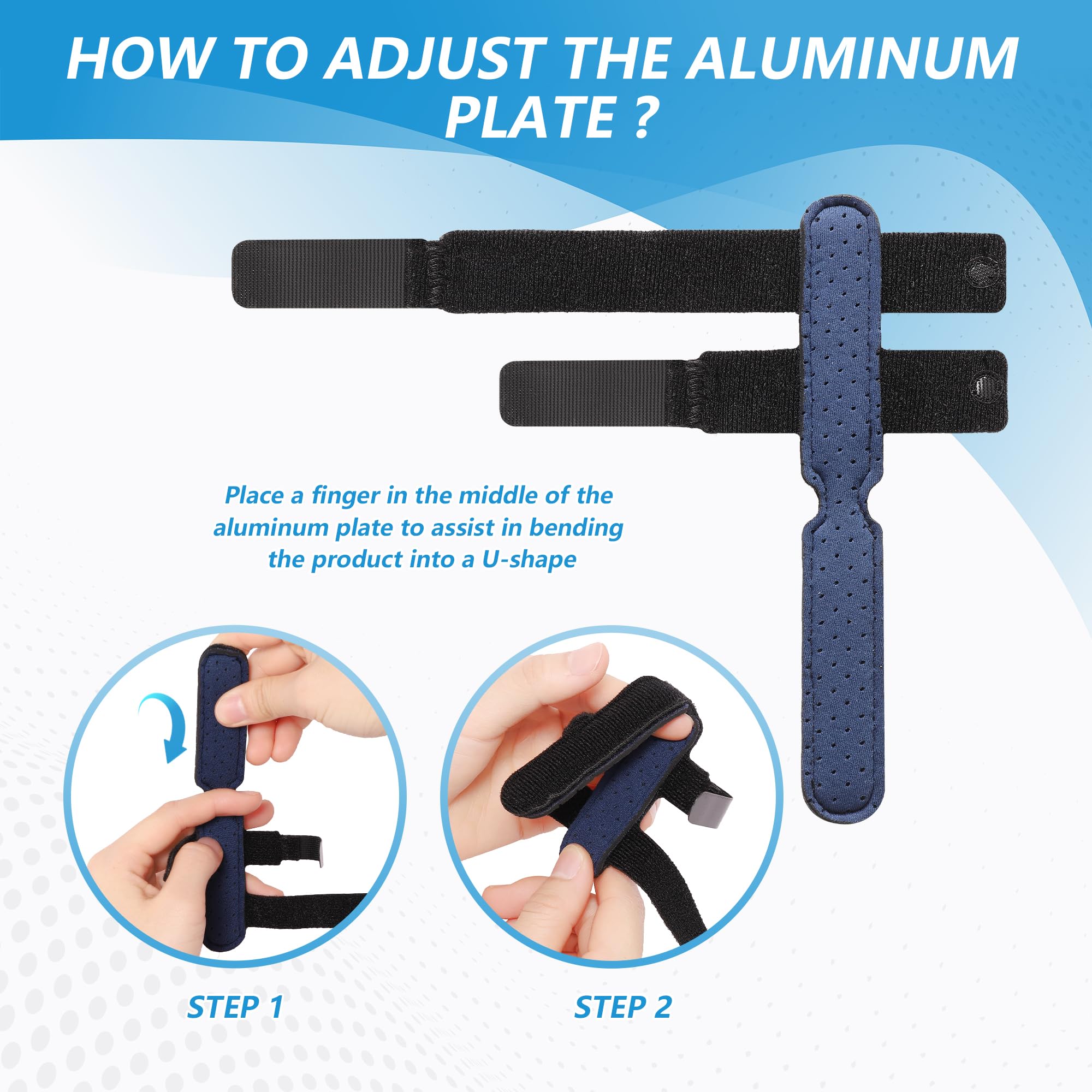 HOW TO ADJUST THE ALUMINUM PLATE ?

Place a finger in the middle of the aluminum plate to assist in bending the product into a U-shape

STEP 1

STEP 2