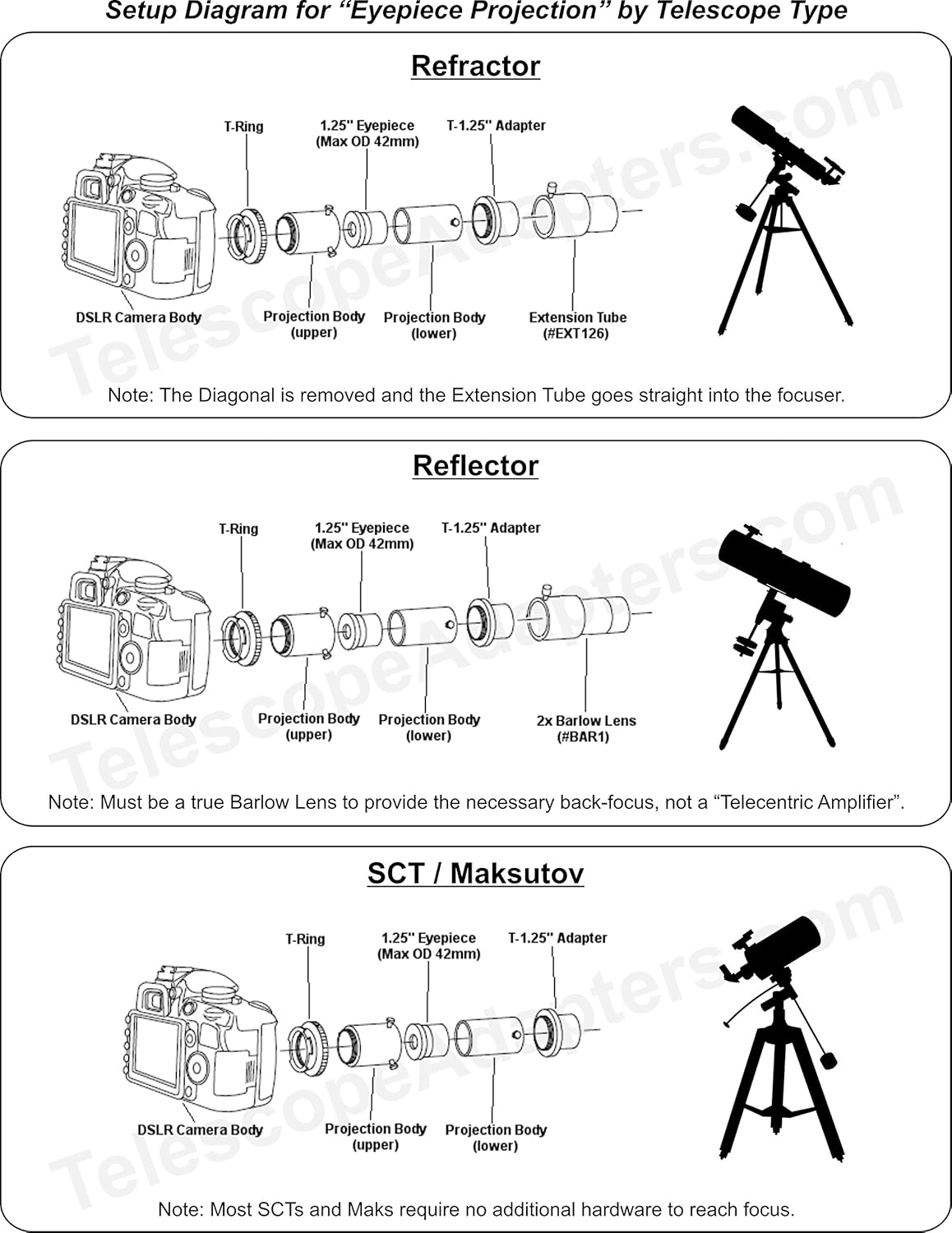 Setup Diagram for “Eyepiece Projection” by Telescope Type

Refractor

T-Ring

1.25" Eyepiece (Max OD 42mm)

T-1.25" Adapter

DSLR Camera Body

Projection Body (upper)

Projection Body (lower)

Extension Tube (#EXT126)

TelescopeAdapters.com

Note: The Diagonal is removed and the Extension Tube goes straight into the focuser.

Reflector

T-Ring

1.25" Eyepiece (Max OD 42mm)

T-1.25" Adapter

DSLR Camera Body

Projection Body (upper)

Projection Body (lower)

2x Barlow Lens (#BAR1)

TelescopeAdapters.com

Note: Must be a true Barlow Lens to provide the necessary back-focus, not a “Telecentric Amplifier”.

SCT / Maksutov

T-Ring

1.25" Eyepiece (Max OD 42mm)

T-1.25" Adapter

DSLR Camera Body

Projection Body (upper)

Projection Body (lower)

TelescopeAdapters.com

Note: Most SCTs and Maks require no additional hardware to reach focus.