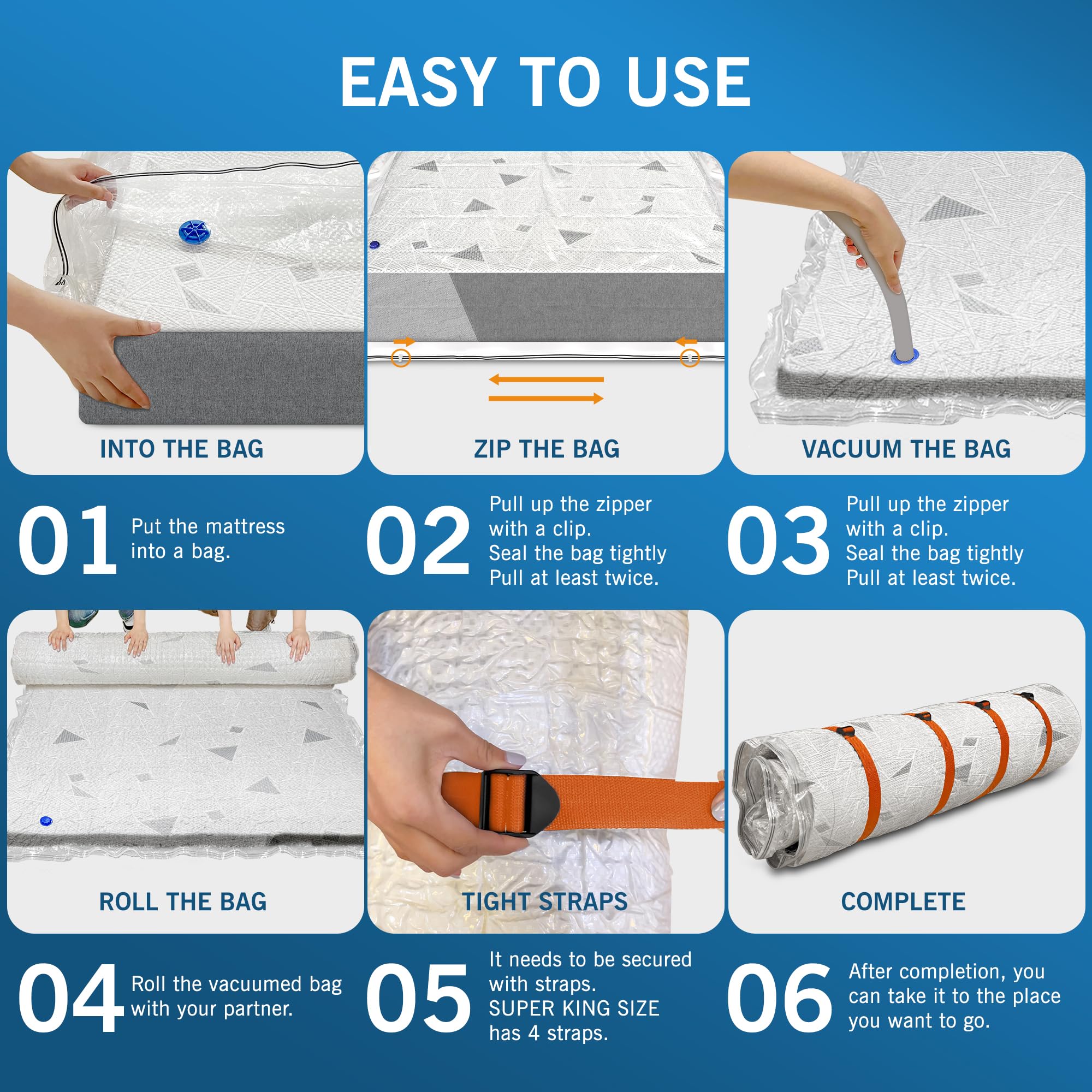 EASY TO USE

INTO THE BAG

ZIP THE BAG

VACUUM THE BAG

01 Put the mattress into a bag.

02 Pull up the zipper with a clip.
Seal the bag tightly
Pull at least twice.

03 Pull up the zipper with a clip.
Seal the bag tightly
Pull at least twice.

ROLL THE BAG

TIGHT STRAPS

COMPLETE

04 Roll the vacuumed bag with your partner.

05 It needs to be secured with straps.
SUPER KING SIZE has 4 straps.

06 After completion, you can take it to the place you want to go.