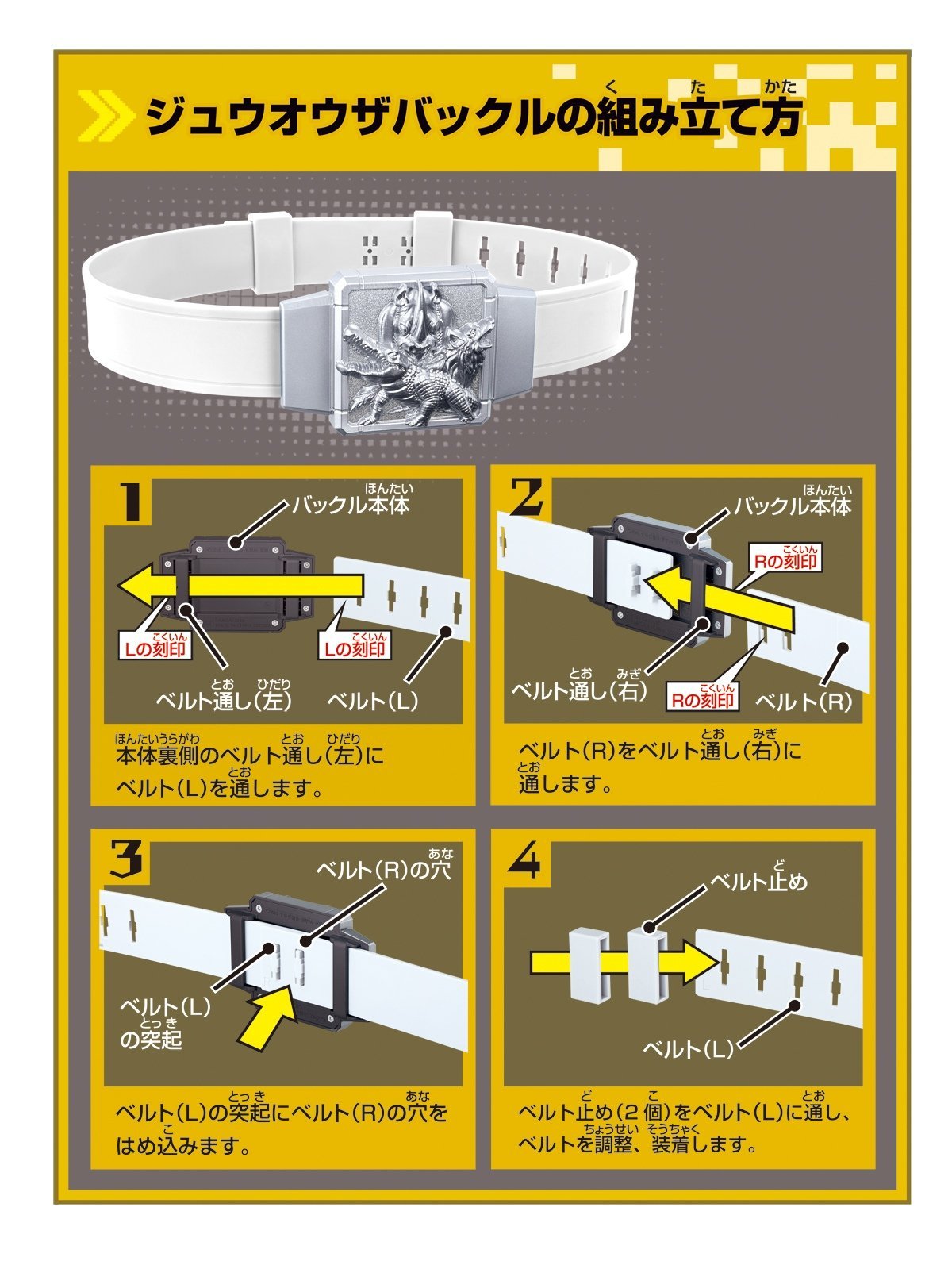 ジュウオウザバックルの組み立て方

1

バックル本体

Lの刻印

Lの刻印

ベルト通し(左)

ベルト(L)

本体裏側のベルト通し(左)にベルト(L)を通します。

2

バックル本体

Rの刻印

ベルト通し(右)

Rの刻印

ベルト(R)

ベルト(R)をベルト通し(右)に通します。

3

ベルト(R)の穴

ベルト(L)の突起

ベルト(L)の突起にベルト(R)の穴をはめ込みます。

4

ベルト止め

ベルト(L)

ベルト止め(2個)をベルト(L)に通し、ベルトを調整、装着します。