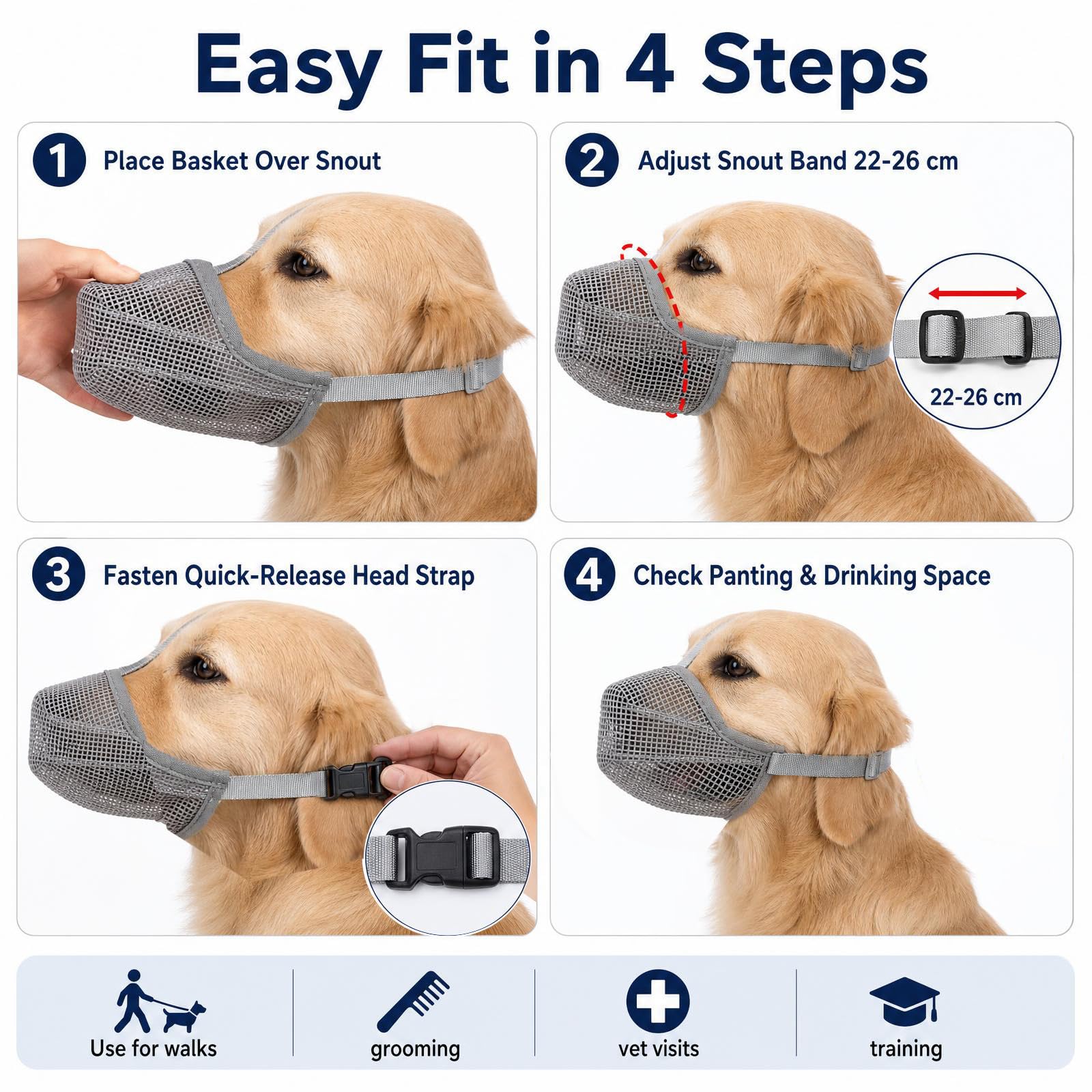 Easy Fit in 4 Steps

1 Place Basket Over Snout

2 Adjust Snout Band 22-26 cm

22-26 cm

3 Fasten Quick-Release Head Strap

4 Check Panting & Drinking Space

Use for walks

grooming

vet visits

training