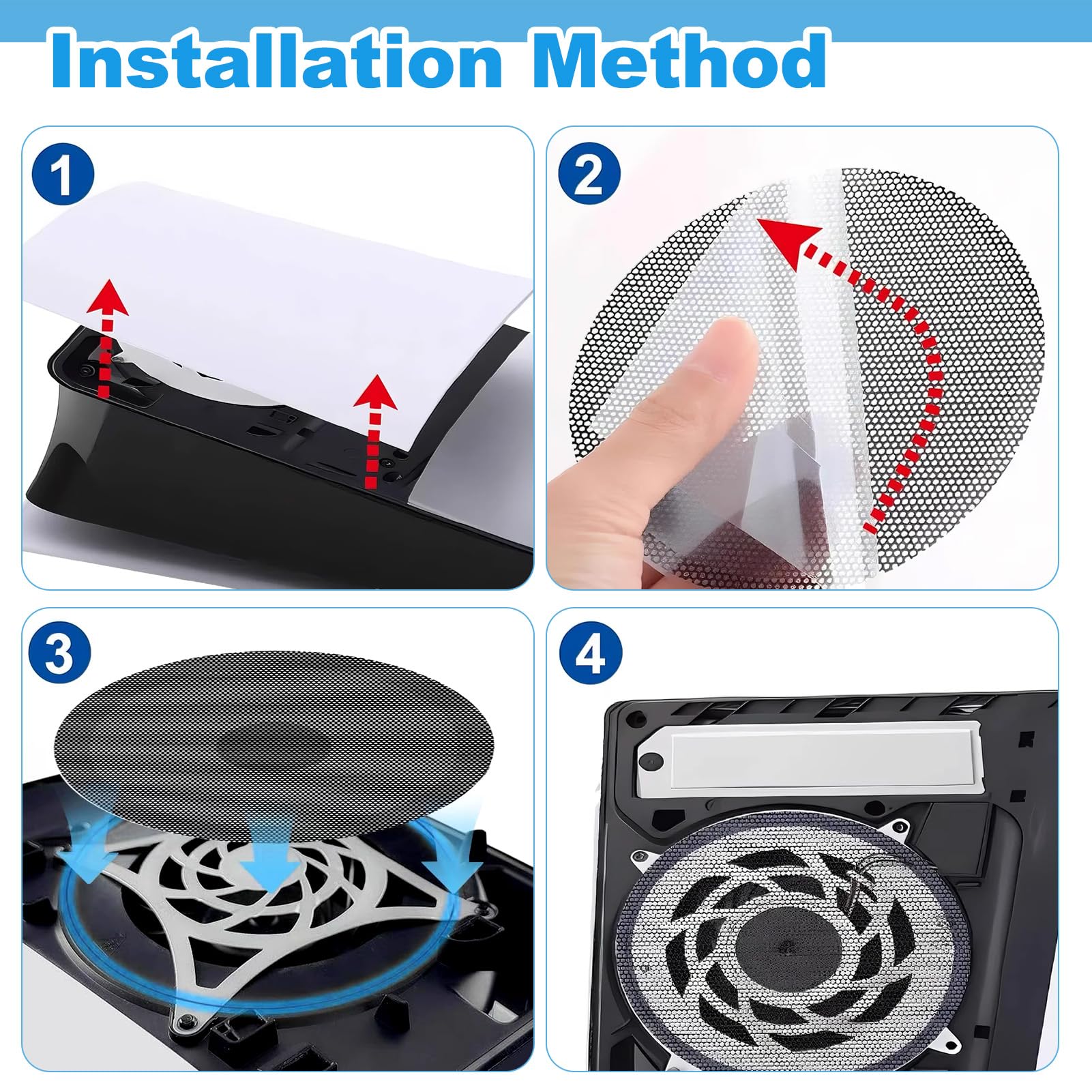 Installation Method

1

2

3

4