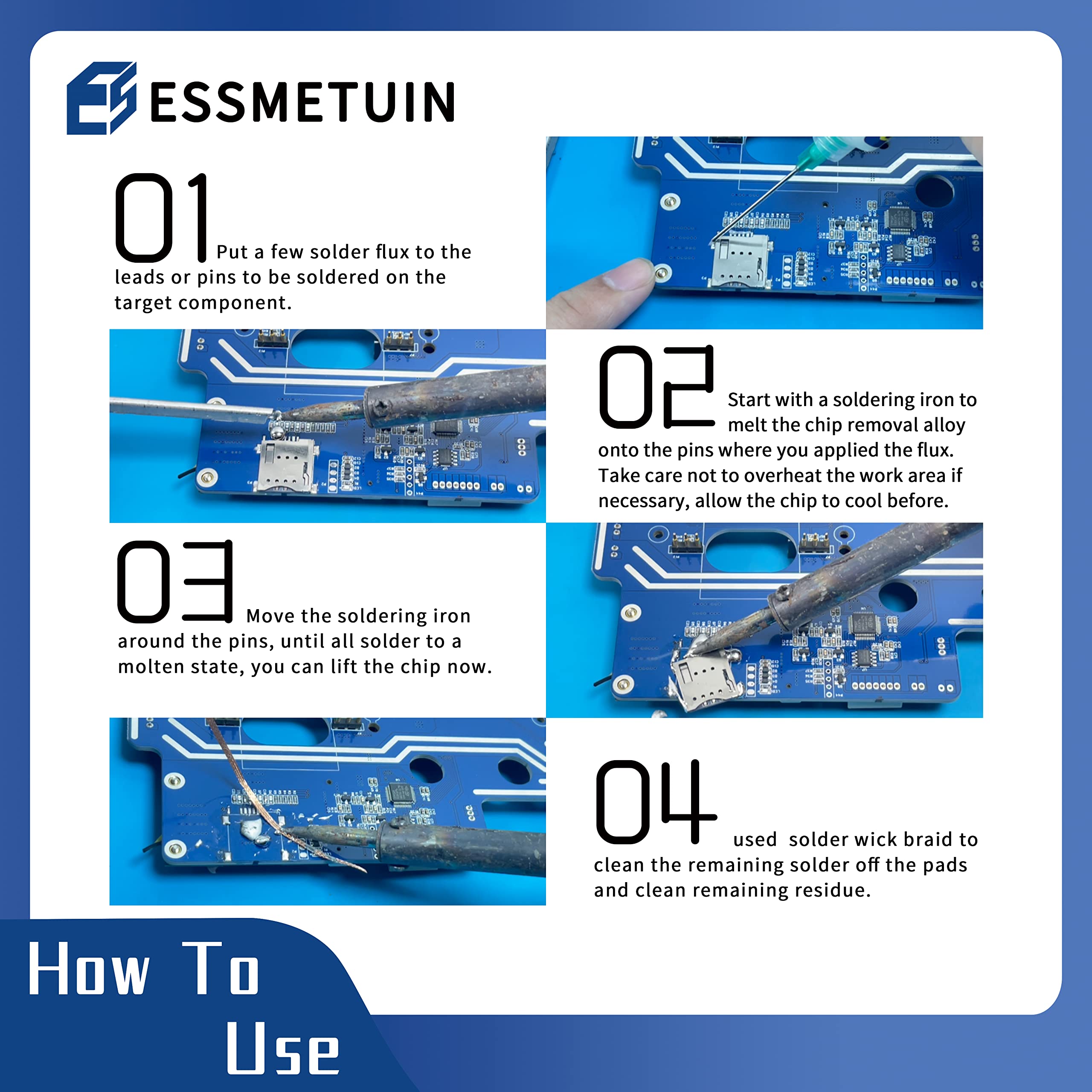 ESSMETUIN

01 Put a few solder flux to the leads or pins to be soldered on the target component.

02 Start with a soldering iron to melt the chip removal alloy onto the pins where you applied the flux. Take care not to overheat the work area if necessary, allow the chip to cool before.

03 Move the soldering iron around the pins, until all solder to a molten state, you can lift the chip now.

04 used solder wick braid to clean the remaining solder off the pads and clean remaining residue.

How To Use