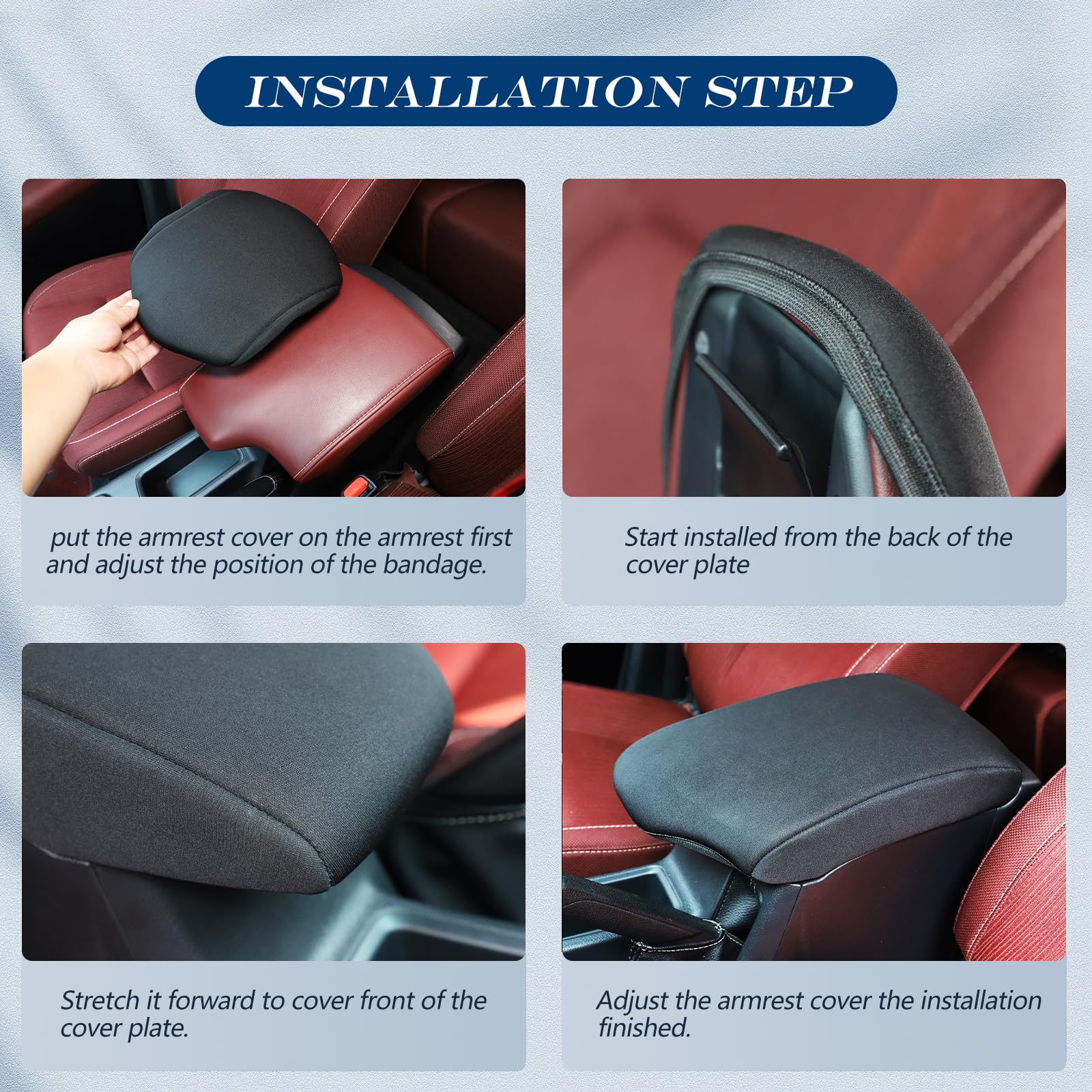 INSTALLATION STEP

put the armrest cover on the armrest first and adjust the position of the bandage.

Start installed from the back of the cover plate

Stretch it forward to cover front of the cover plate.

Adjust the armrest cover the installation finished.