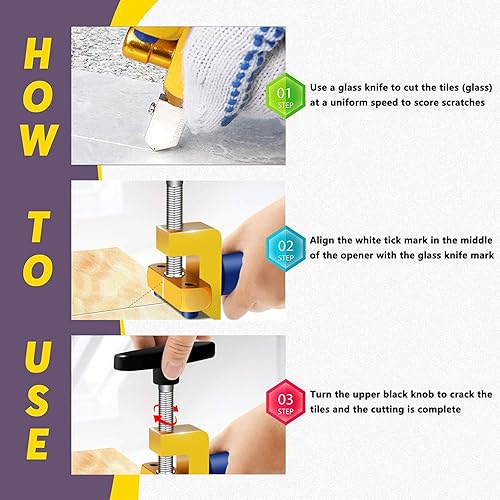 HOW TO USE

01 STEP
Use a glass knife to cut the tiles (glass) at a uniform speed to score scratches

02 STEP
Align the white tick mark in the middle of the opener with the glass knife mark

03 STEP
Turn the upper black knob to crack the tiles and the cutting is complete