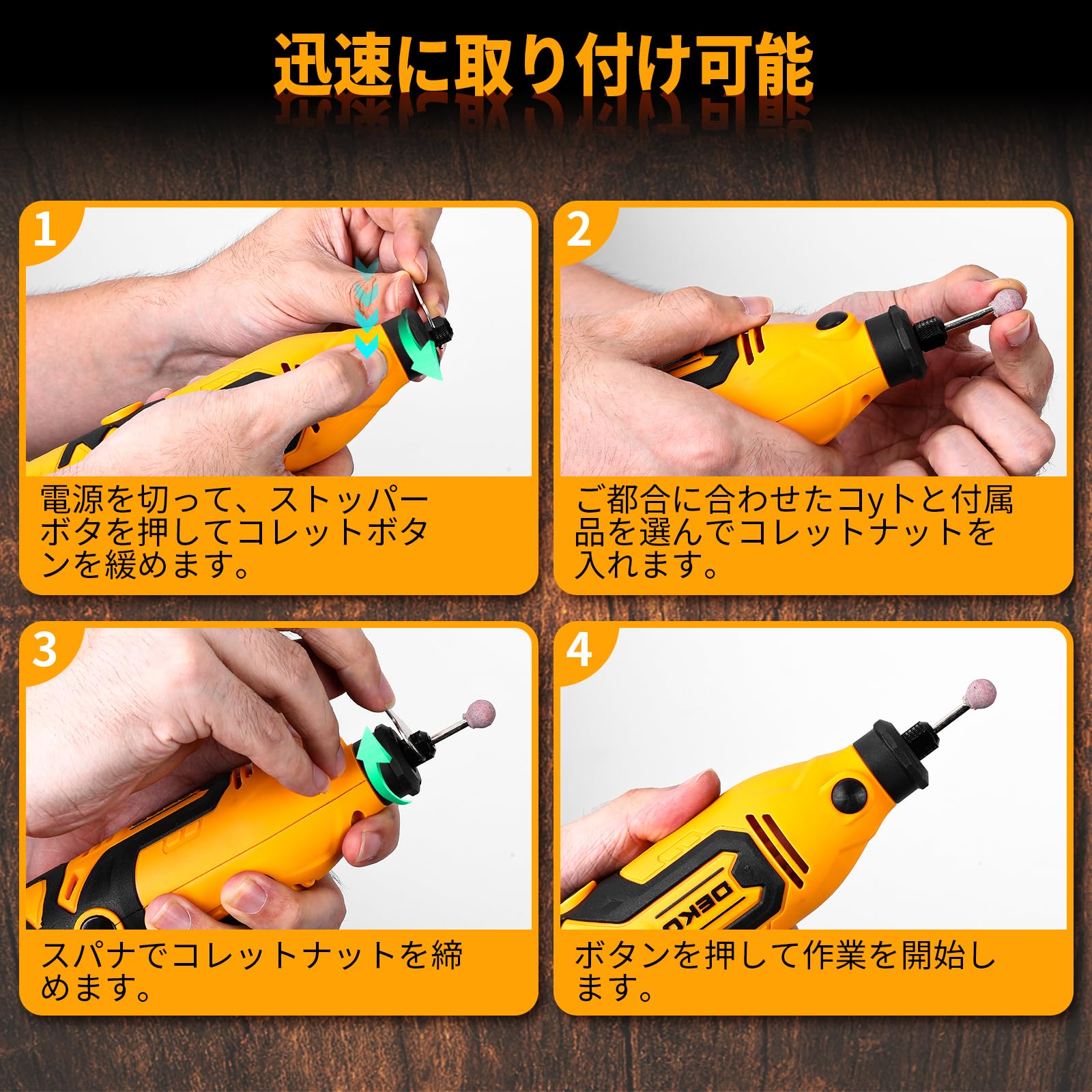 迅速に取り付け可能

1

電源を切って、ストッパーボタを押してコレットボタンを緩めます。

2

ご都合に合わせたコytと付属品を選んでコレットナットを入れます。

3

スパナでコレットナットを締めます。

4

DEKO

ボタンを押して作業を開始します。