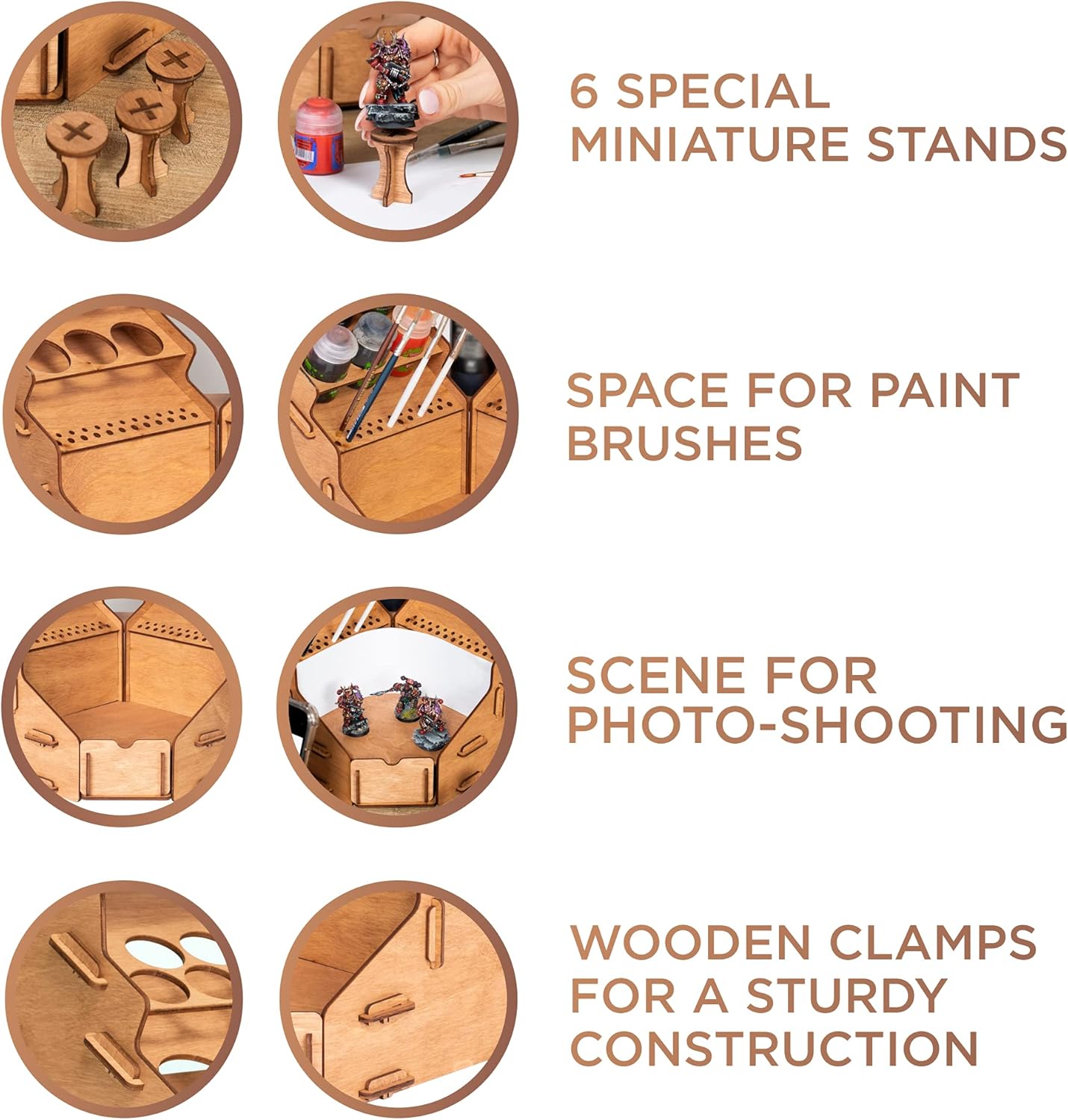 6 SPECIAL MINIATURE STANDS

SPACE FOR PAINT BRUSHES

SCENE FOR PHOTO-SHOOTING

WOODEN CLAMPS FOR A STURDY CONSTRUCTION