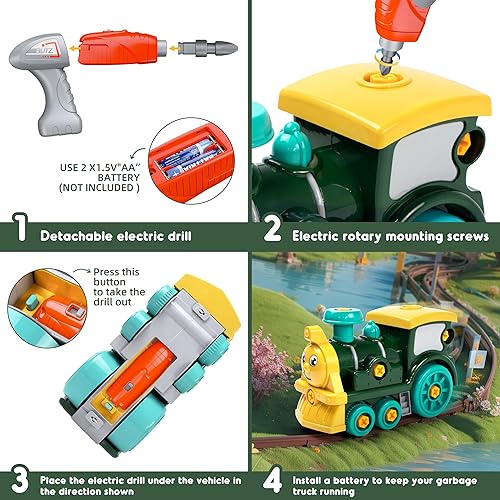 BLITZ

USE 2 X1.5V"AA" BATTERY (NOT INCLUDED )

1 Detachable electric drill

2 Electric rotary mounting screws

Press this button to take the drill out

3 Place the electric drill under the vehicle in the direction shown

4 Install a battery to keep your garbage truck running