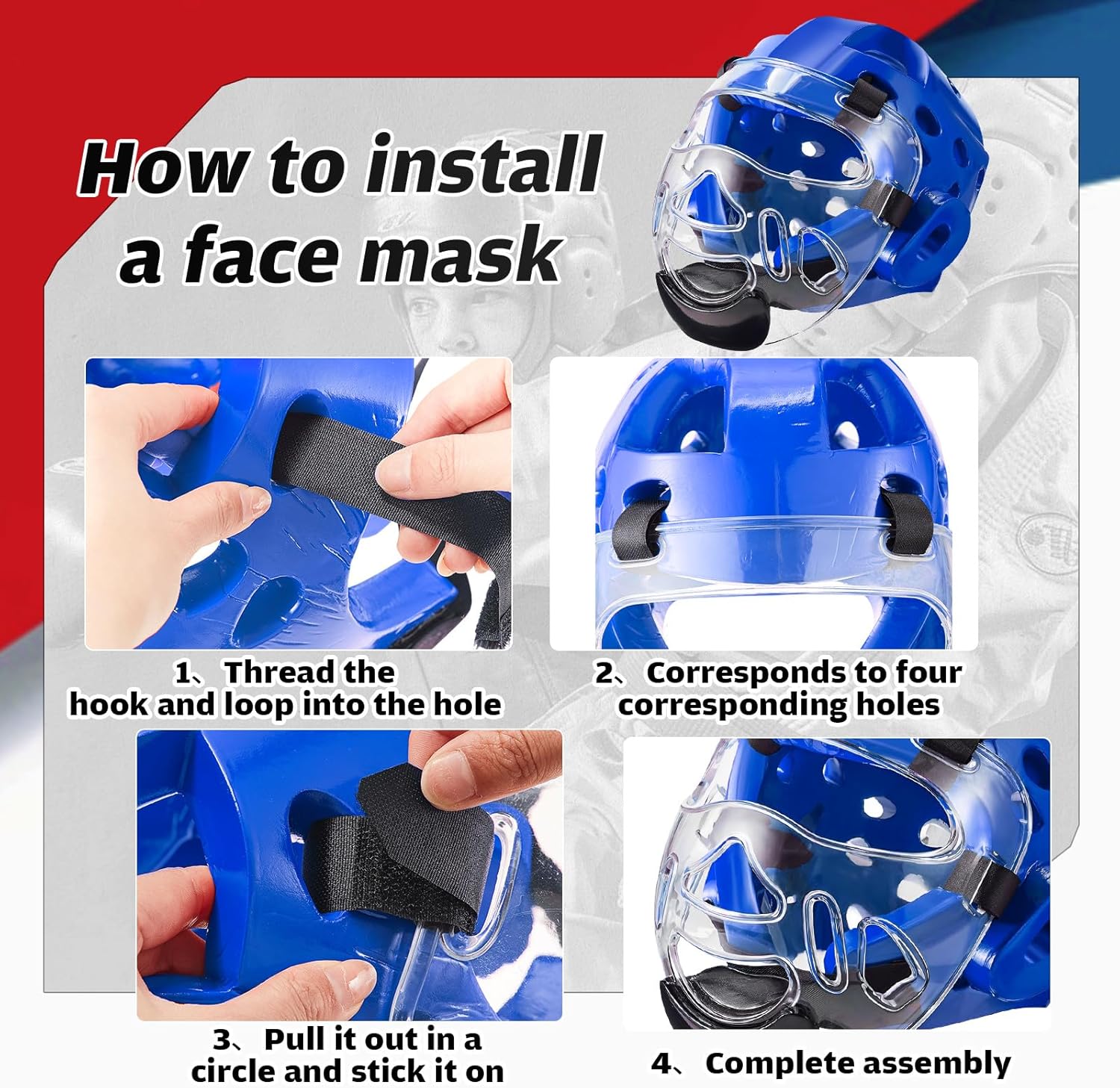 How to install a face mask

1、Thread the hook and loop into the hole

2、Corresponds to four corresponding holes

3、Pull it out in a circle and stick it on

4、Complete assembly