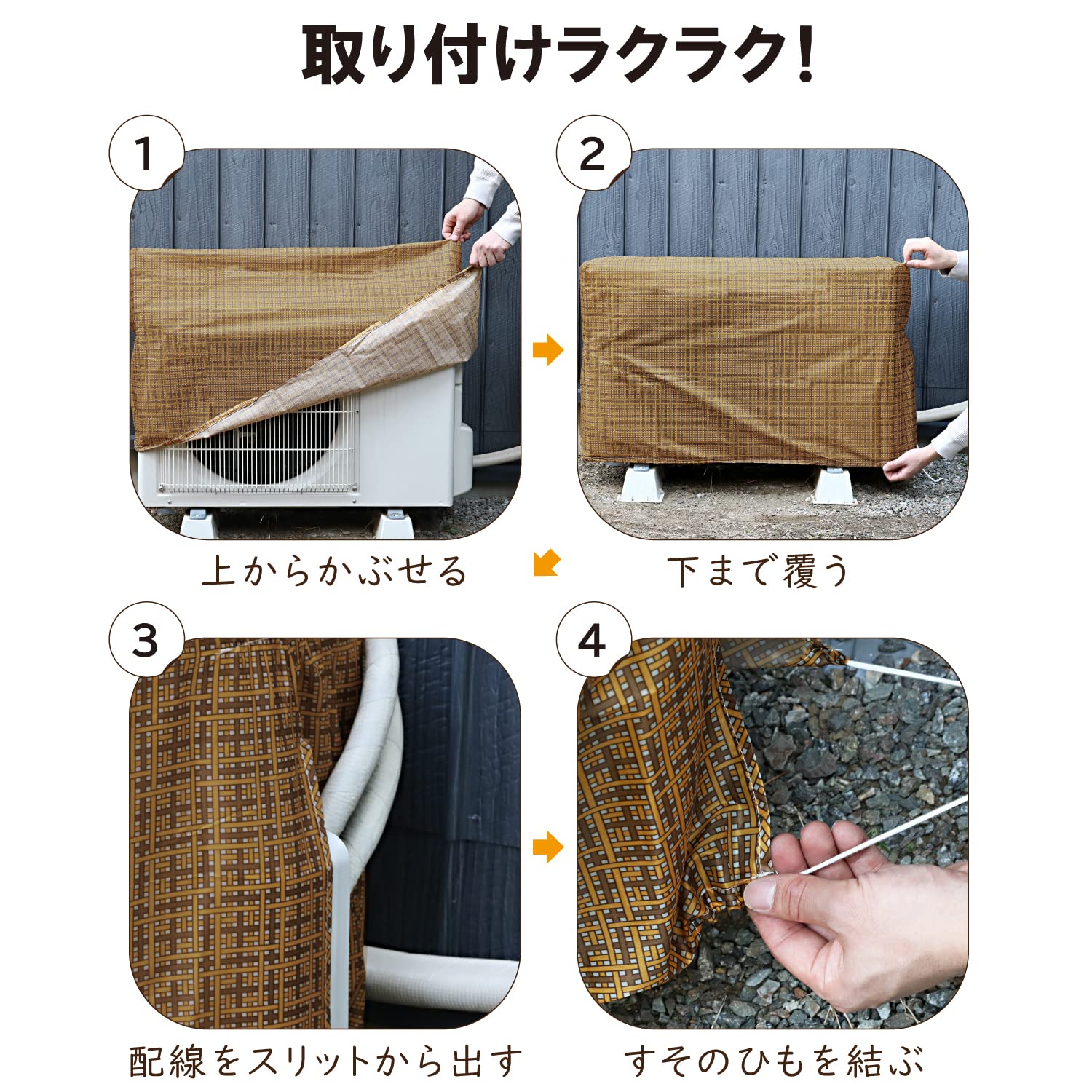 取り付けラクラク!

1

上からかぶせる

2

下まで覆う

3

配線をスリットから出す

4

すそのひもを結ぶ