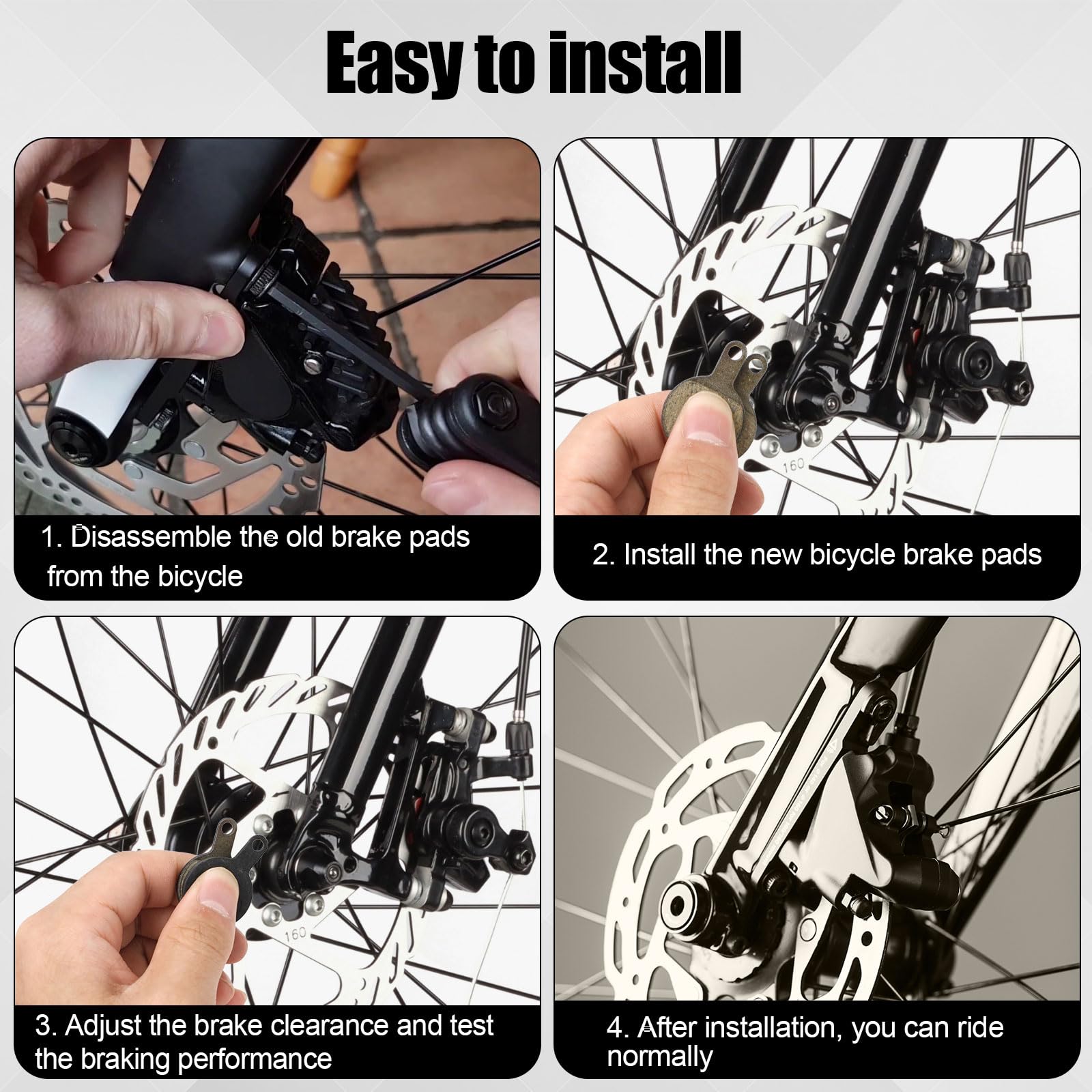 Easy to install

160

1. Disassemble the old brake pads from the bicycle

2. Install the new bicycle brake pads

160

3. Adjust the brake clearance and test the braking performance

4. After installation, you can ride normally