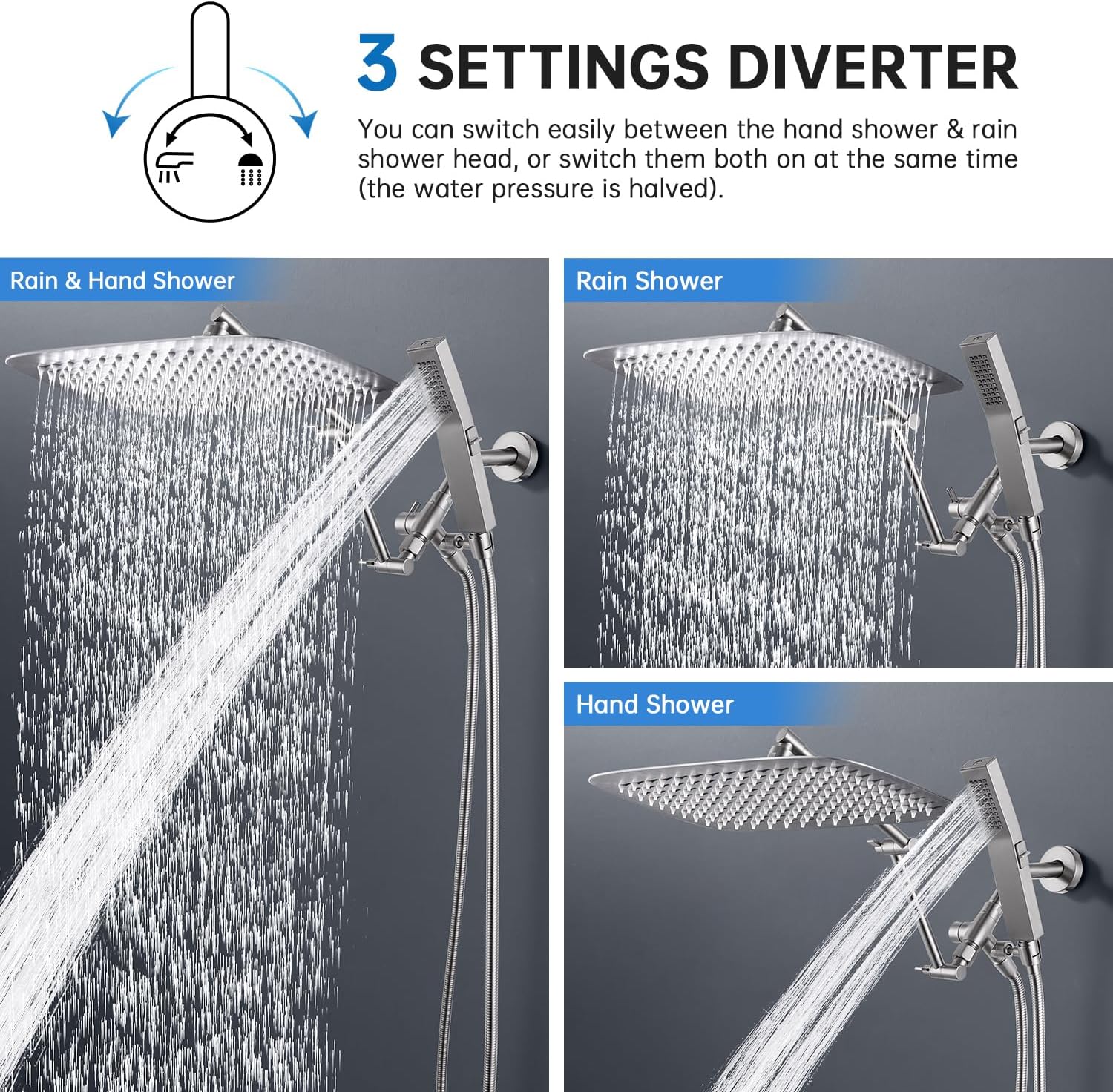 3 SETTINGS DIVERTER

You can switch easily between the hand shower & rain shower head, or switch them both on at the same time (the water pressure is halved).

Rain & Hand Shower

Rain Shower

Hand Shower