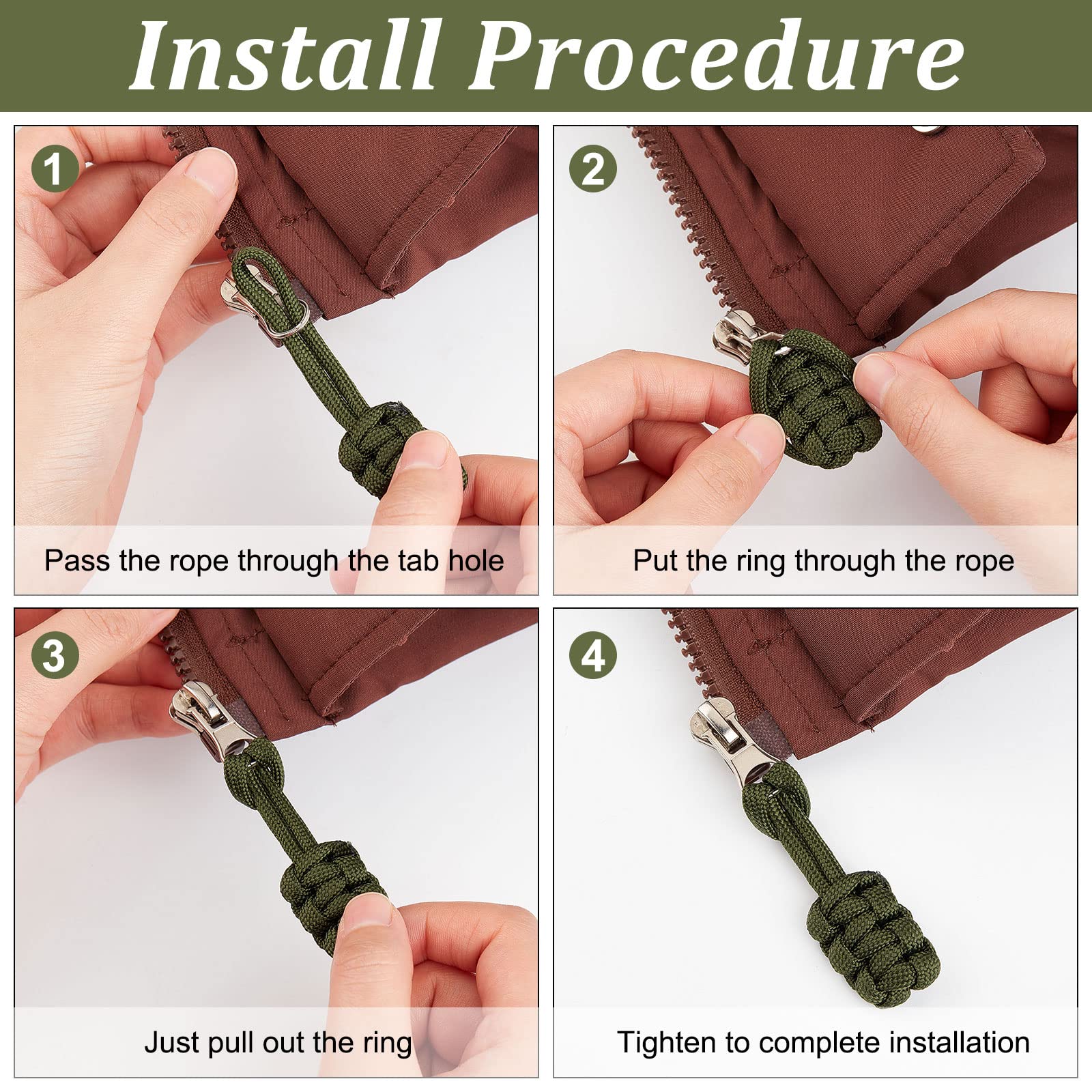 Install Procedure

1

Pass the rope through the tab hole

2

Put the ring through the rope

3

Just pull out the ring

4

Tighten to complete installation