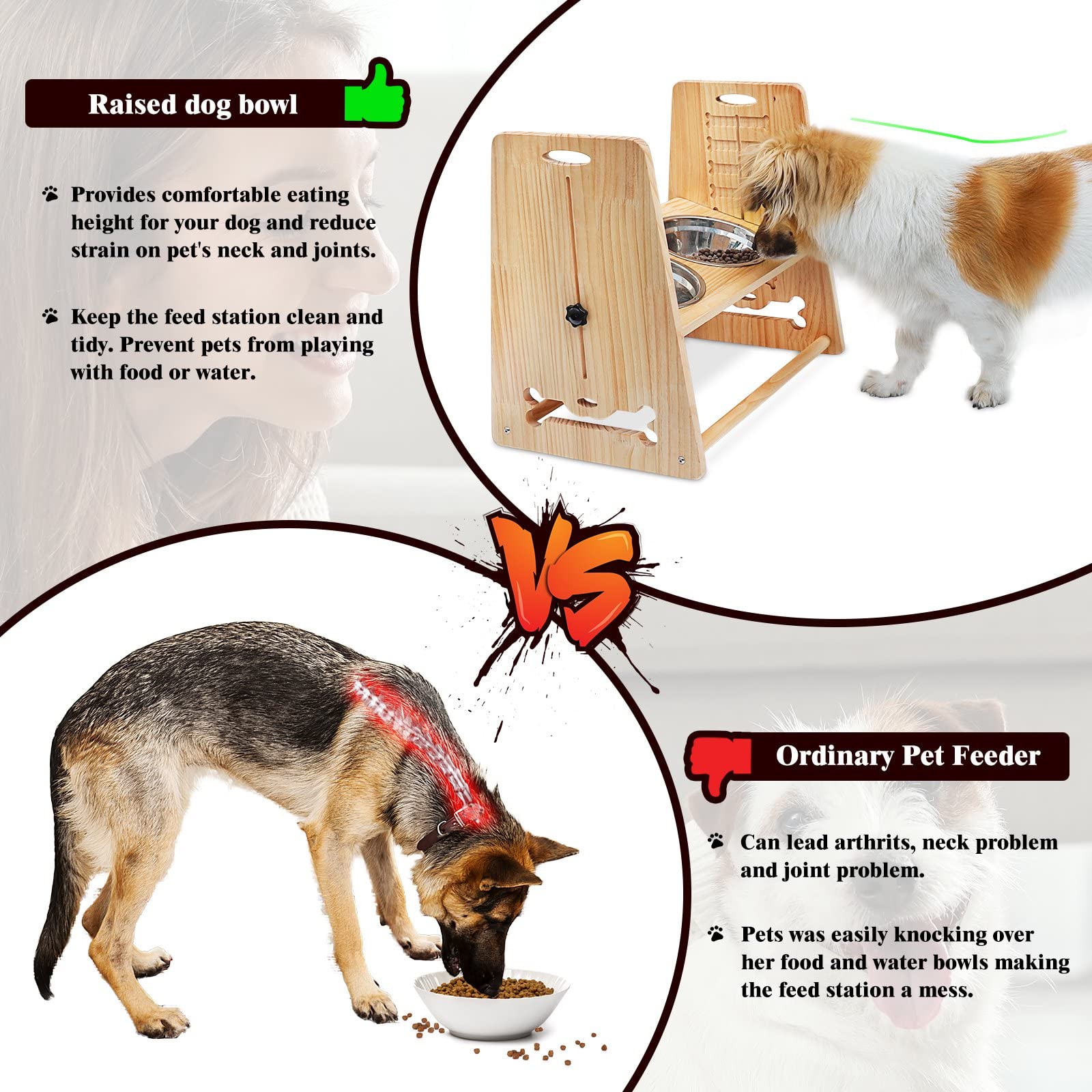 Raised dog bowl

Provides comfortable eating height for your dog and reduce strain on pet's neck and joints.

Keep the feed station clean and tidy. Prevent pets from playing with food or water.

VS

Ordinary Pet Feeder

Can lead arthrits, neck problem and joint problem.

Pets was easily knocking over her food and water bowls making the feed station a mess.