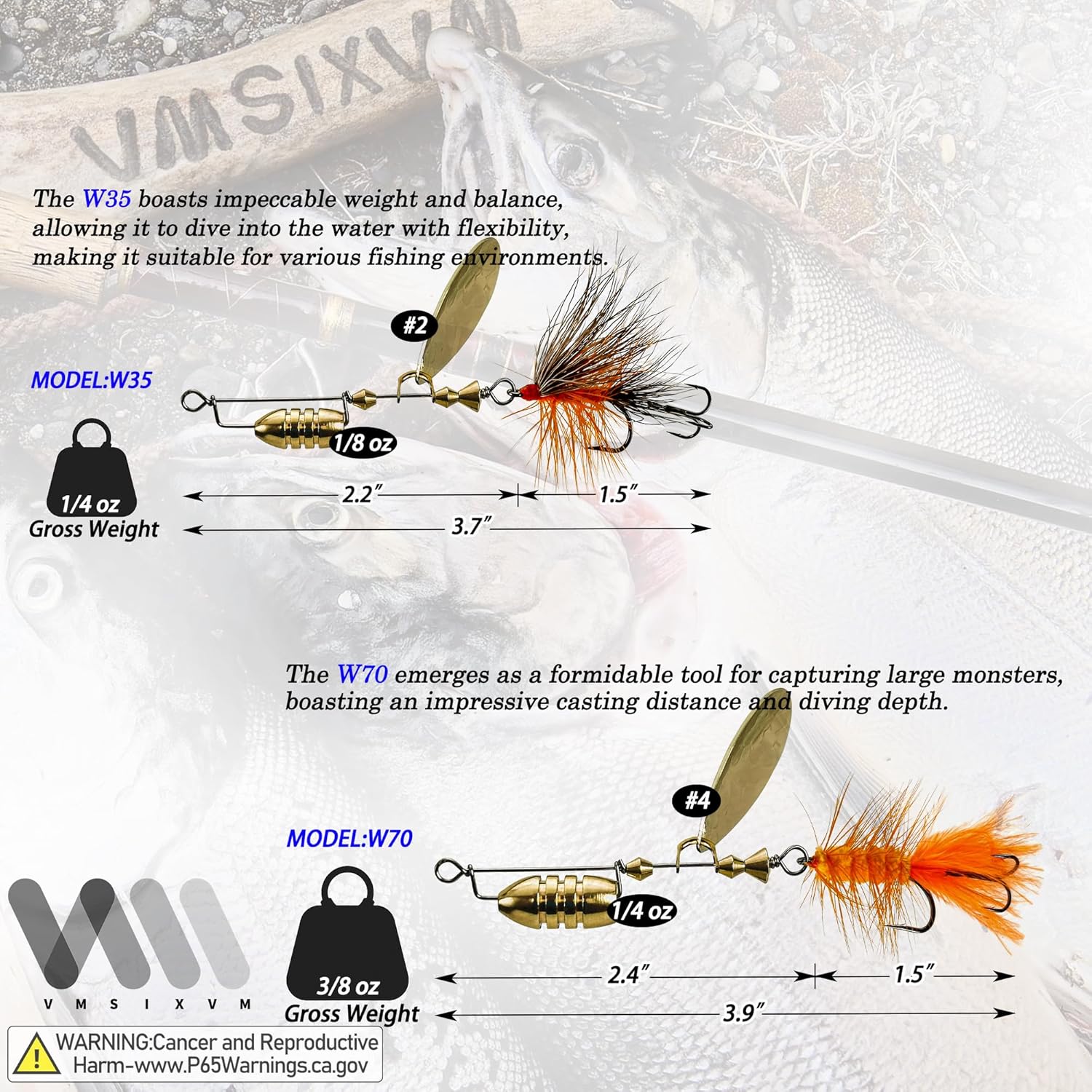 VMSIXVM

The W35 boasts impeccable weight and balance, allowing it to dive into the water with flexibility, making it suitable for various fishing environments.

#2

MODEL:W35

1/8 oz

1/4 oz
Gross Weight

2.2″

1.5″

3.7″

The W70 emerges as a formidable tool for capturing large monsters, boasting an impressive casting distance and diving depth.

#4

MODEL:W70

1/4 oz

3/8 oz
Gross Weight

2.4″

1.5″

3.9″

V M S I X V M

WARNING:Cancer and Reproductive Harm-www.P65Warnings.ca.gov