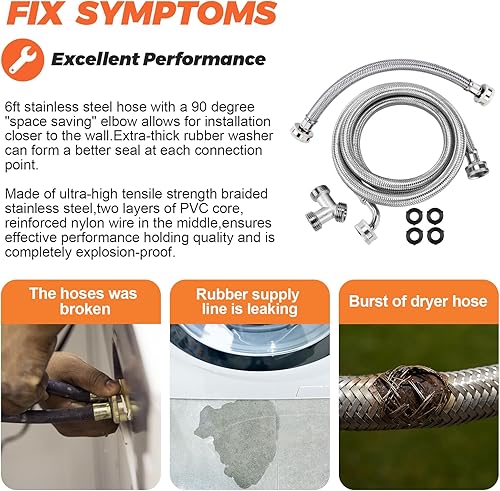 FIX SYMPTOMS

Excellent Performance

6ft stainless steel hose with a 90 degree "space saving" elbow allows for installation closer to the wall.Extra-thick rubber washer can form a better seal at each connection point.

Made of ultra-high tensile strength braided stainless steel,two layers of PVC core, reinforced nylon wire in the middle,ensures effective performance holding quality and is completely explosion-proof.

The hoses was broken

Rubber supply line is leaking

Burst of dryer hose