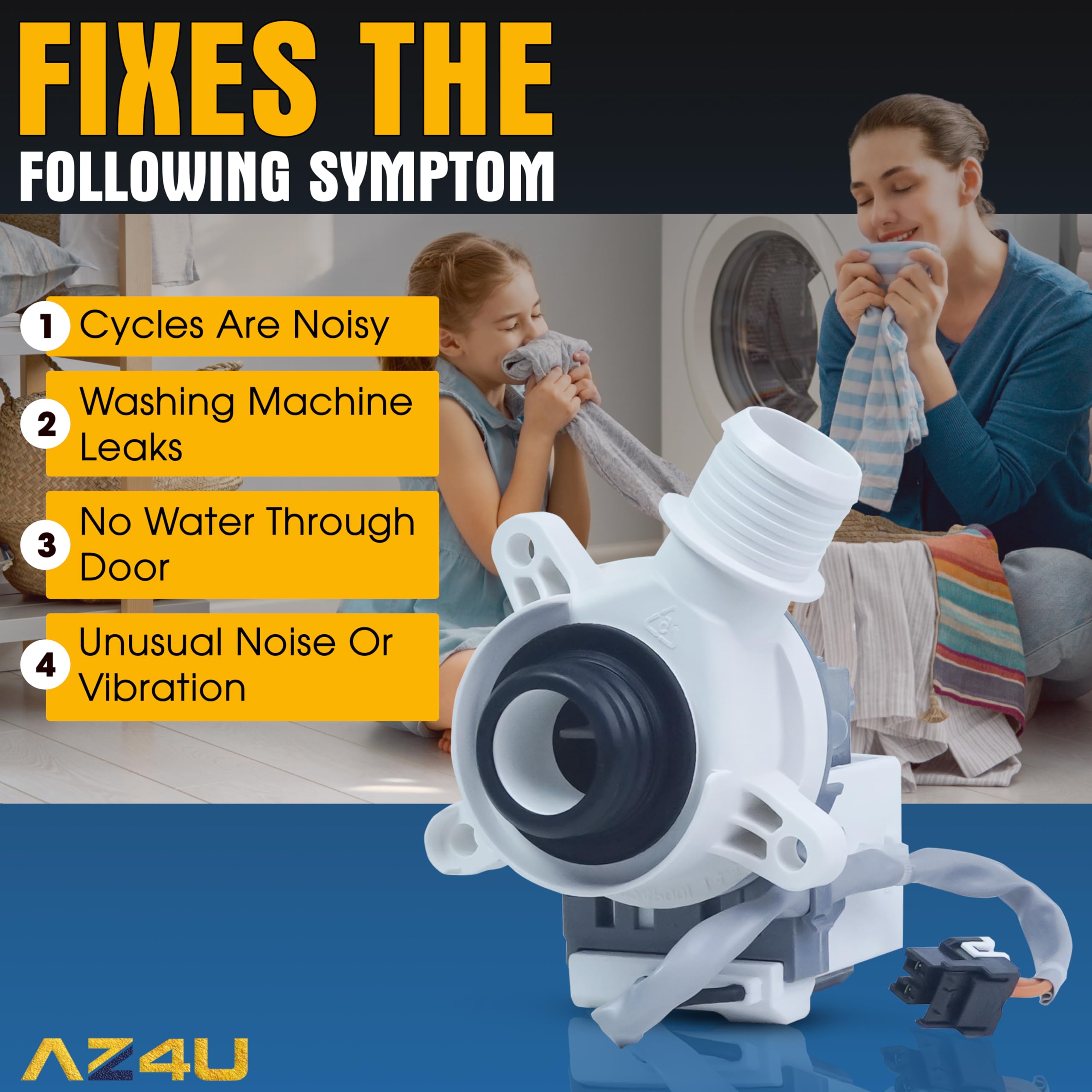 FIXES THE
FOLLOWING SYMPTOM

1 Cycles Are Noisy

2 Washing Machine Leaks

3 No Water Through Door

4 Unusual Noise Or Vibration

AZ4U