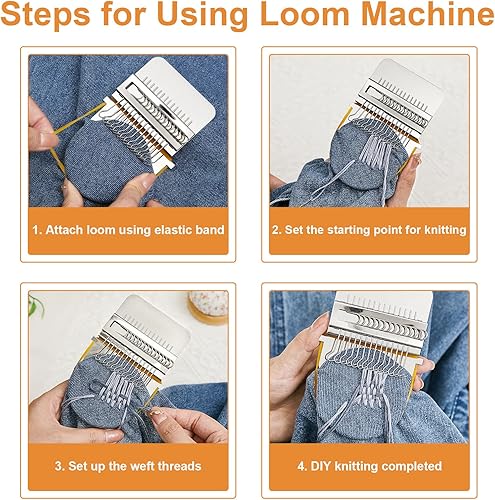 Steps for Using Loom Machine

1. Attach loom using elastic band

2. Set the starting point for knitting

3. Set up the weft threads

4. DIY knitting completed