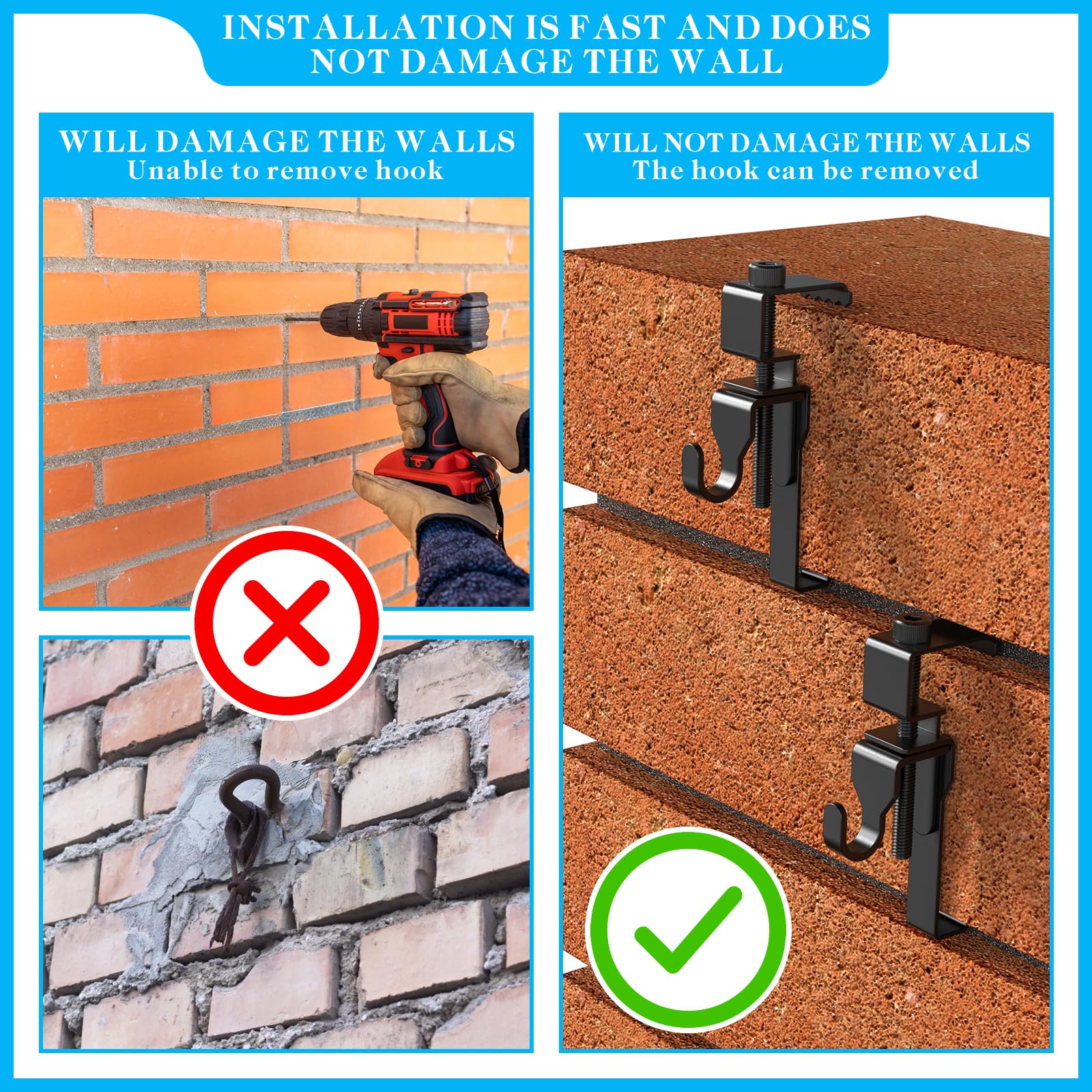 INSTALLATION IS FAST AND DOES NOT DAMAGE THE WALL

WILL DAMAGE THE WALLS
Unable to remove hook

WILL NOT DAMAGE THE WALLS
The hook can be removed