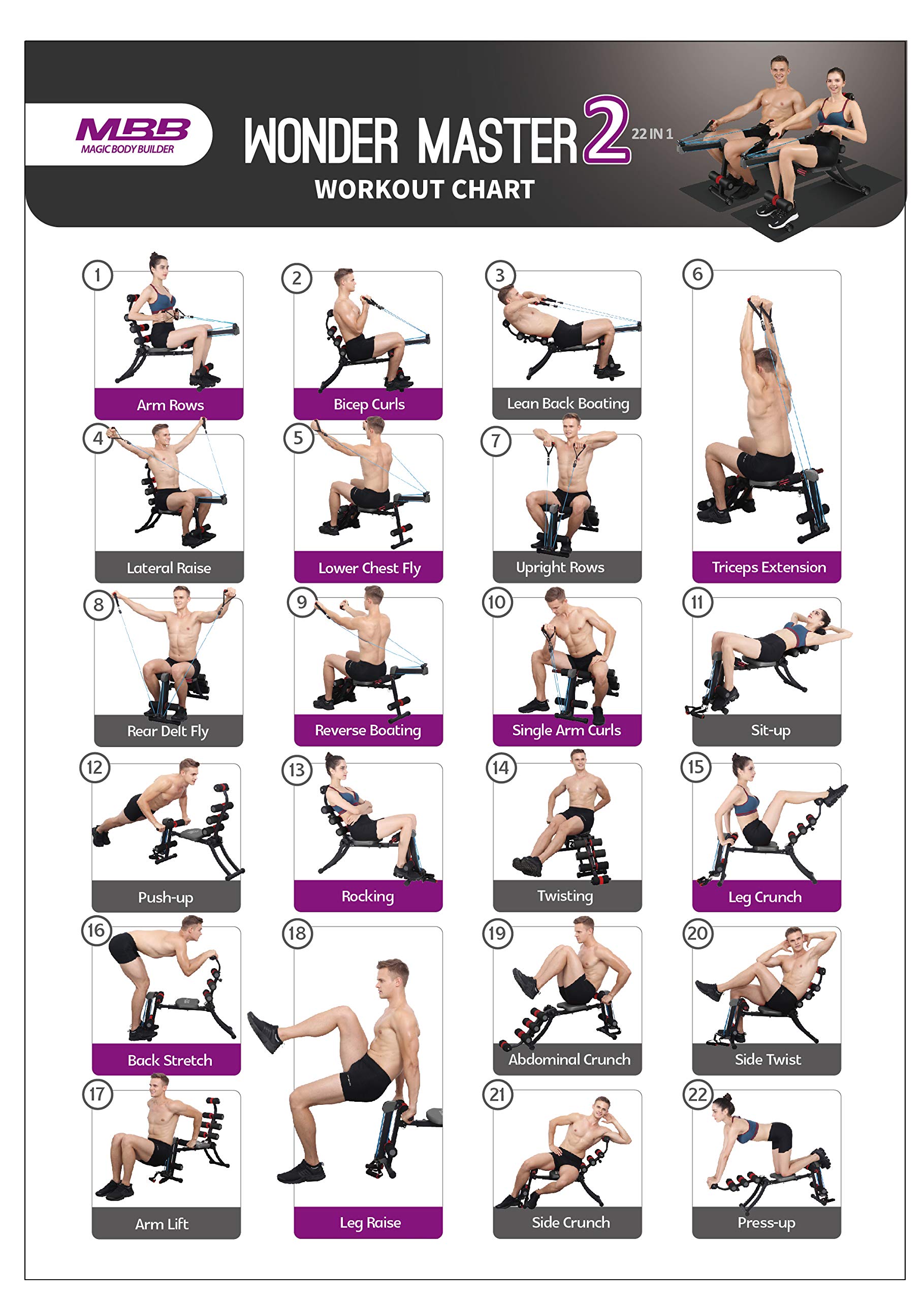 MBB
MAGIC BODY BUILDER

WONDER MASTER 2 22 IN 1
WORKOUT CHART

1
Arm Rows

2
Bicep Curls

3
Lean Back Boating

6
Triceps Extension

4
Lateral Raise

5
Lower Chest Fly

7
Upright Rows

8
Rear Delt Fly

9
Reverse Boating

10
Single Arm Curls

11
Sit-up

12
Push-up

13
Rocking

14
Twisting

15
Leg Crunch

16
Back Stretch

18
Leg Raise

19
Abdominal Crunch

20
Side Twist

17
Arm Lift

21
Side Crunch

22
Press-up