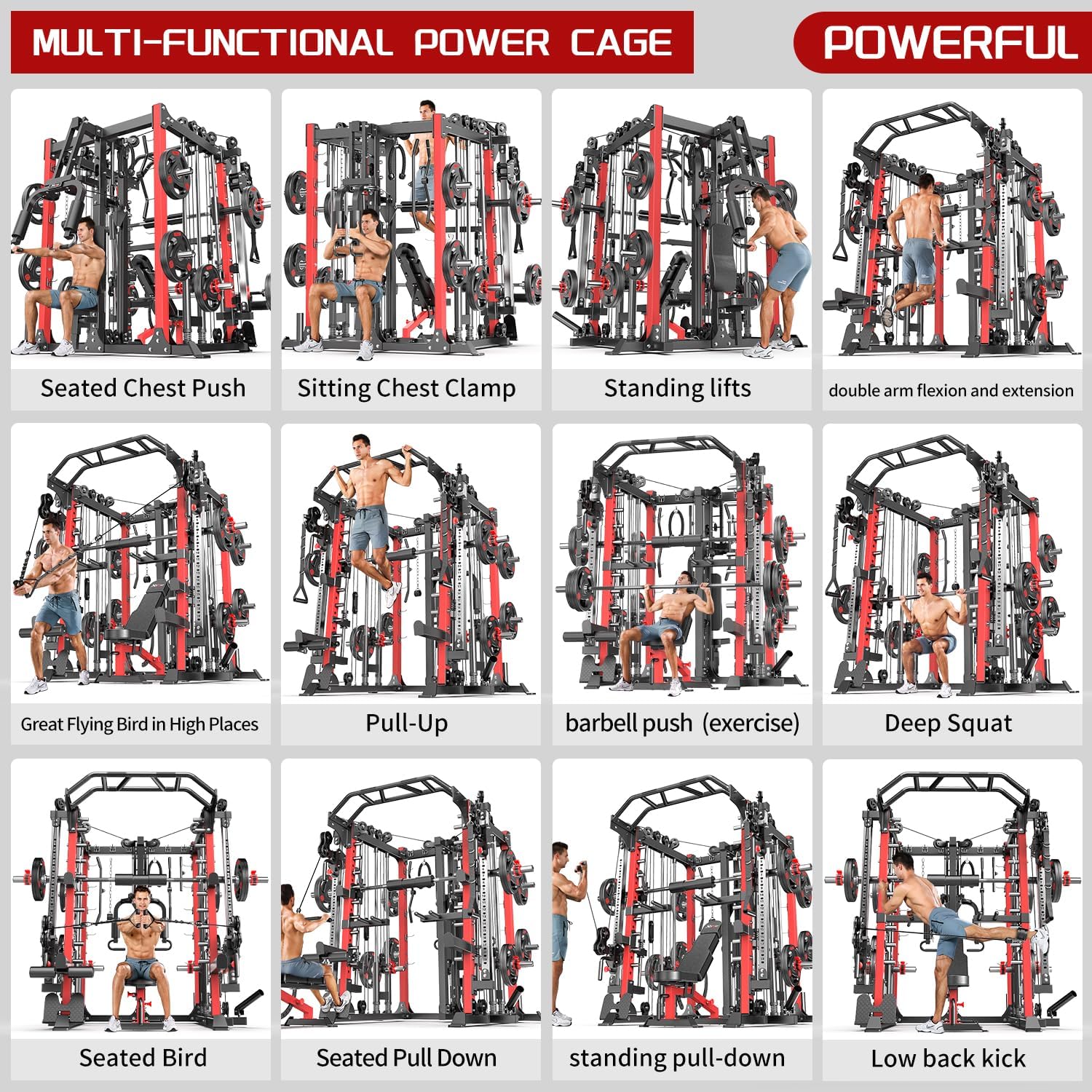 MULTI-FUNCTIONAL POWER CAGE

POWERFUL

Seated Chest Push

Sitting Chest Clamp

Standing lifts

double arm flexion and extension

Great Flying Bird in High Places

Pull-Up

barbell push (exercise)

Deep Squat

Seated Bird

Seated Pull Down

standing pull-down

Low back kick