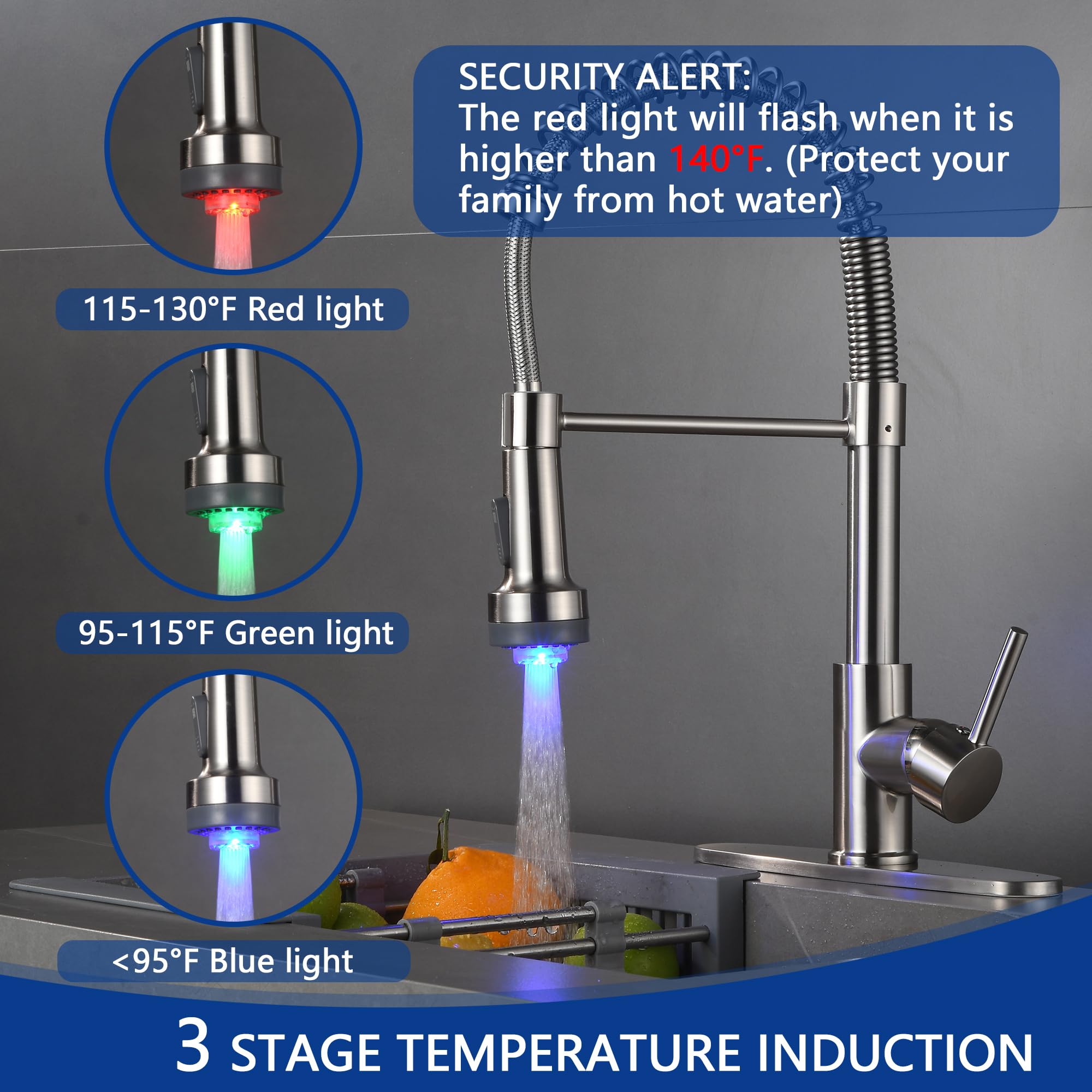 SECURITY ALERT:
The red light will flash when it is higher than 140°F. (Protect your family from hot water)

115-130°F Red light

95-115°F Green light

<95°F Blue light

3 STAGE TEMPERATURE INDUCTION