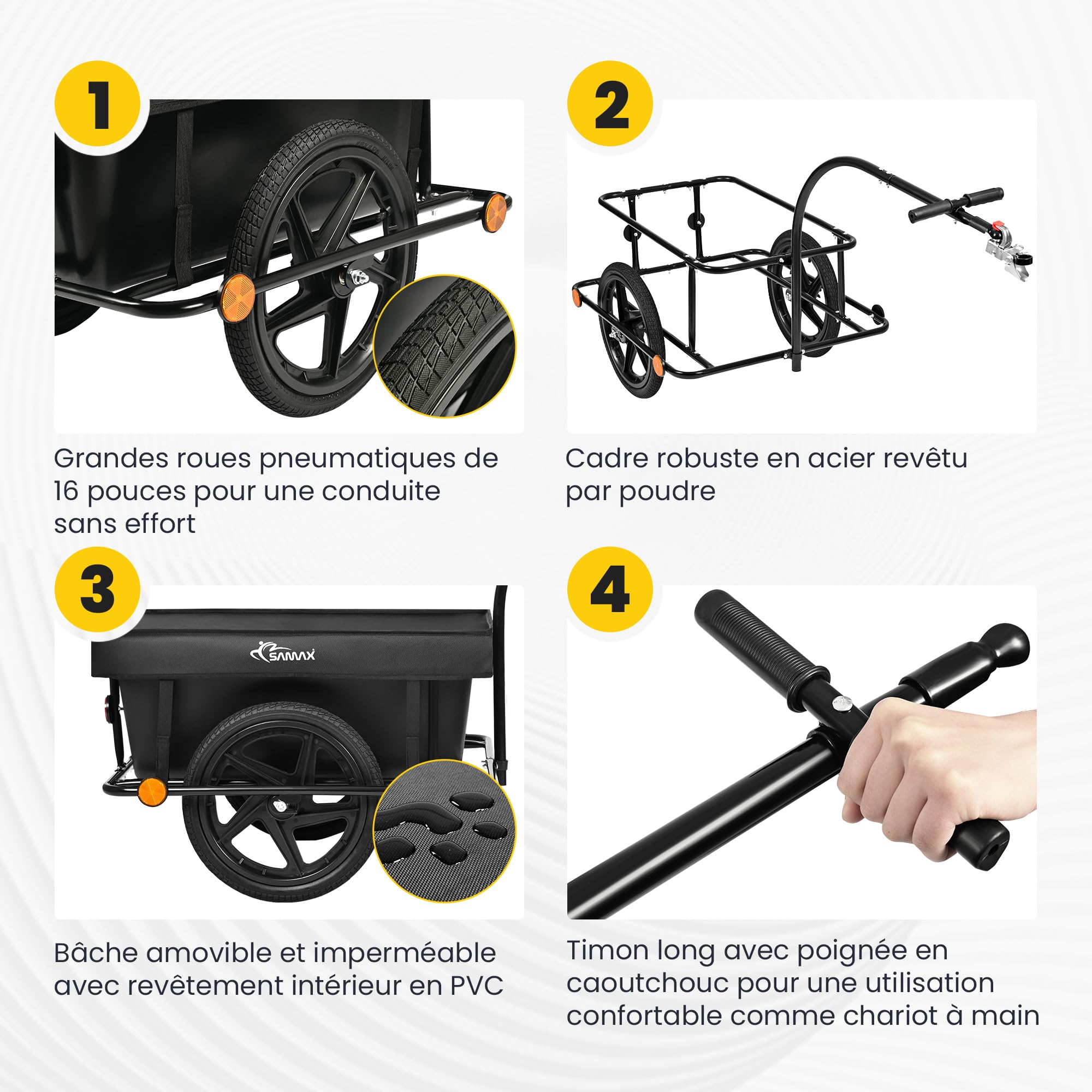 1

Grandes roues pneumatiques de 16 pouces pour une conduite sans effort

2

Cadre robuste en acier revêtu par poudre

3

SAMAX

Bâche amovible et imperméable avec revêtement intérieur en PVC

4

Timon long avec poignée en caoutchouc pour une utilisation confortable comme chariot à main