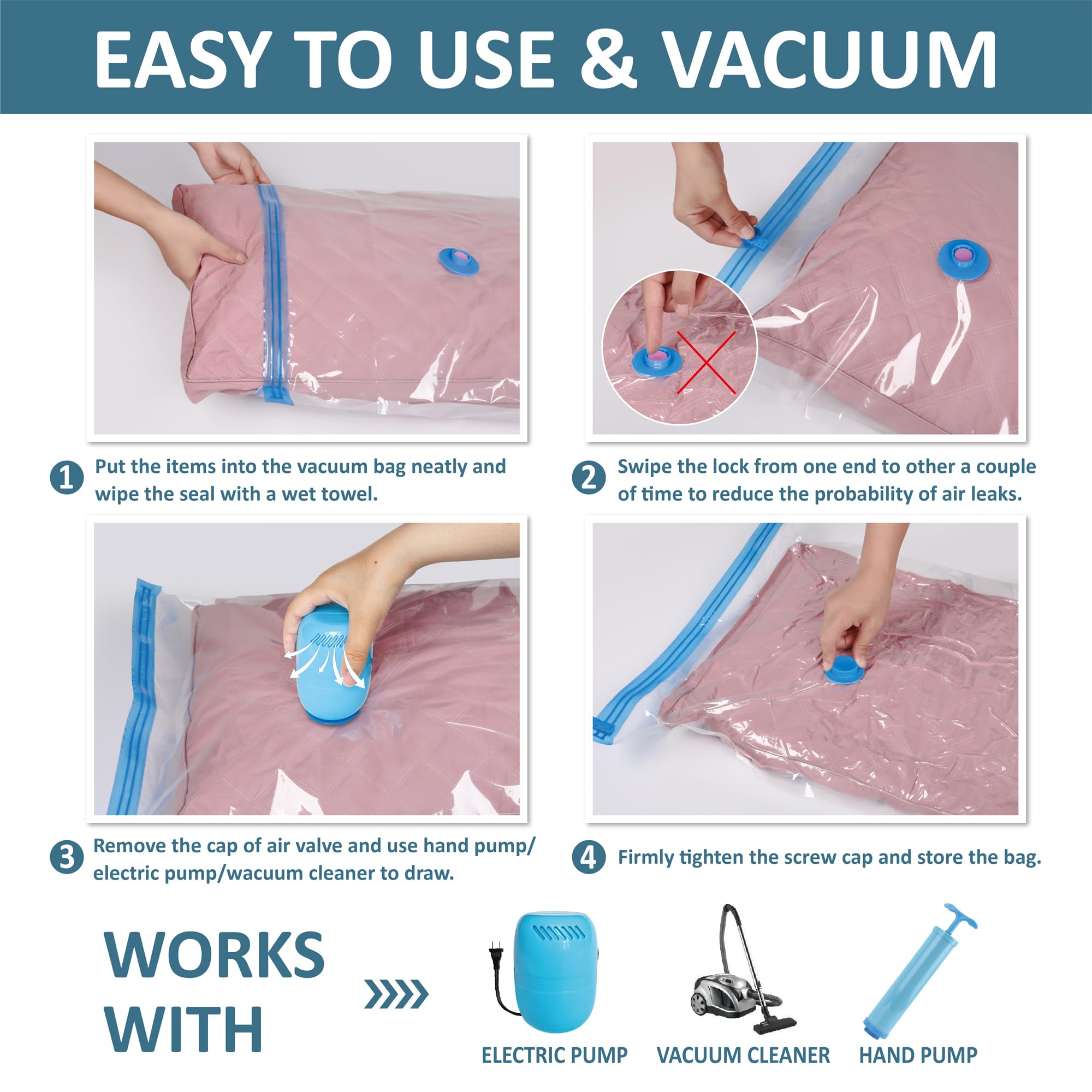 EASY TO USE & VACUUM

1 Put the items into the vacuum bag neatly and wipe the seal with a wet towel.

2 Swipe the lock from one end to other a couple of time to reduce the probability of air leaks.

3 Remove the cap of air valve and use hand pump/ electric pump/wacuum cleaner to draw.

4 Firmly tighten the screw cap and store the bag.

WORKS WITH

ELECTRIC PUMP

VACUUM CLEANER

HAND PUMP